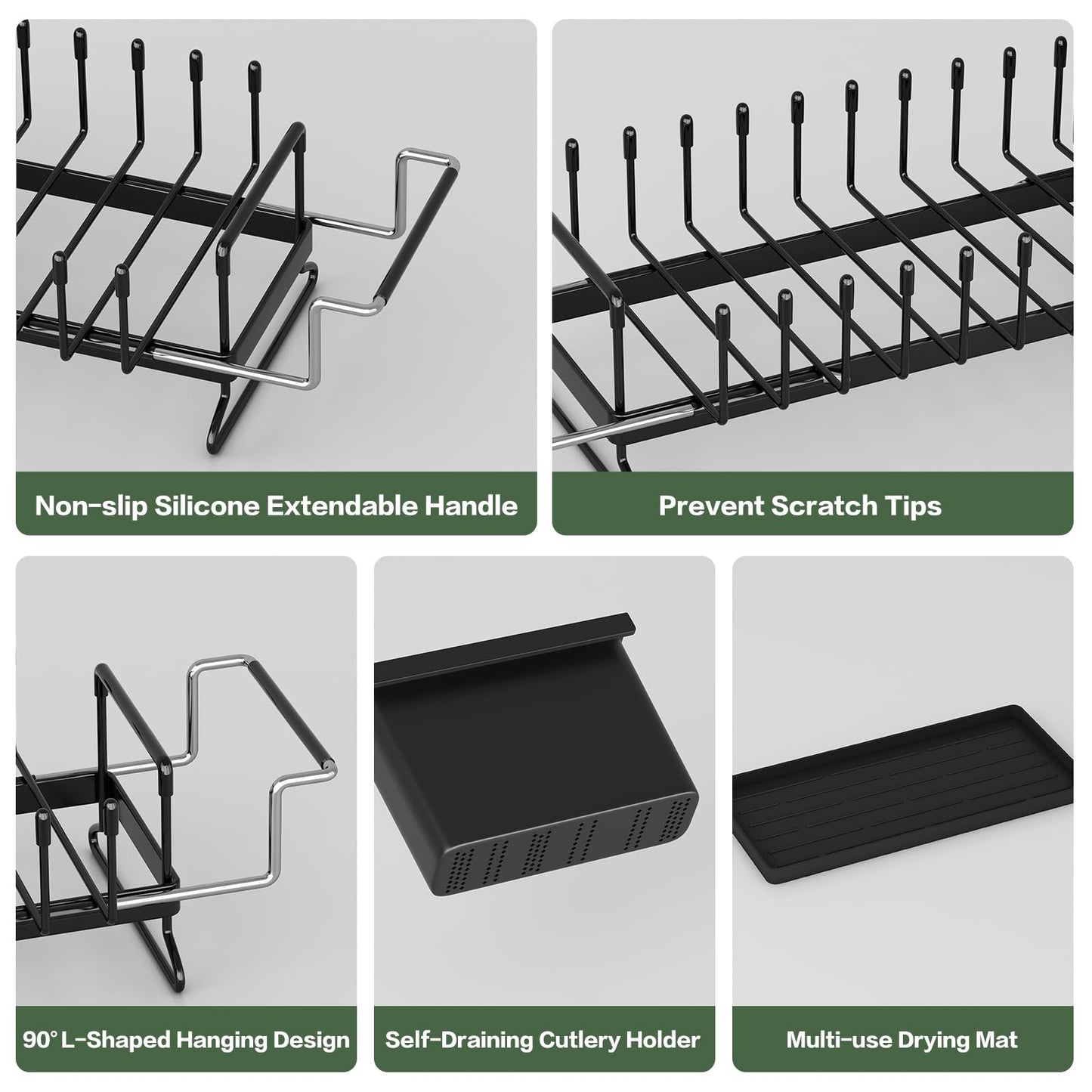 Non-slip Silicone Extendable Handle

Prevent Scratch Tips

90° L-Shaped Hanging Design

Self-Draining Cutlery Holder

Multi-use Drying Mat