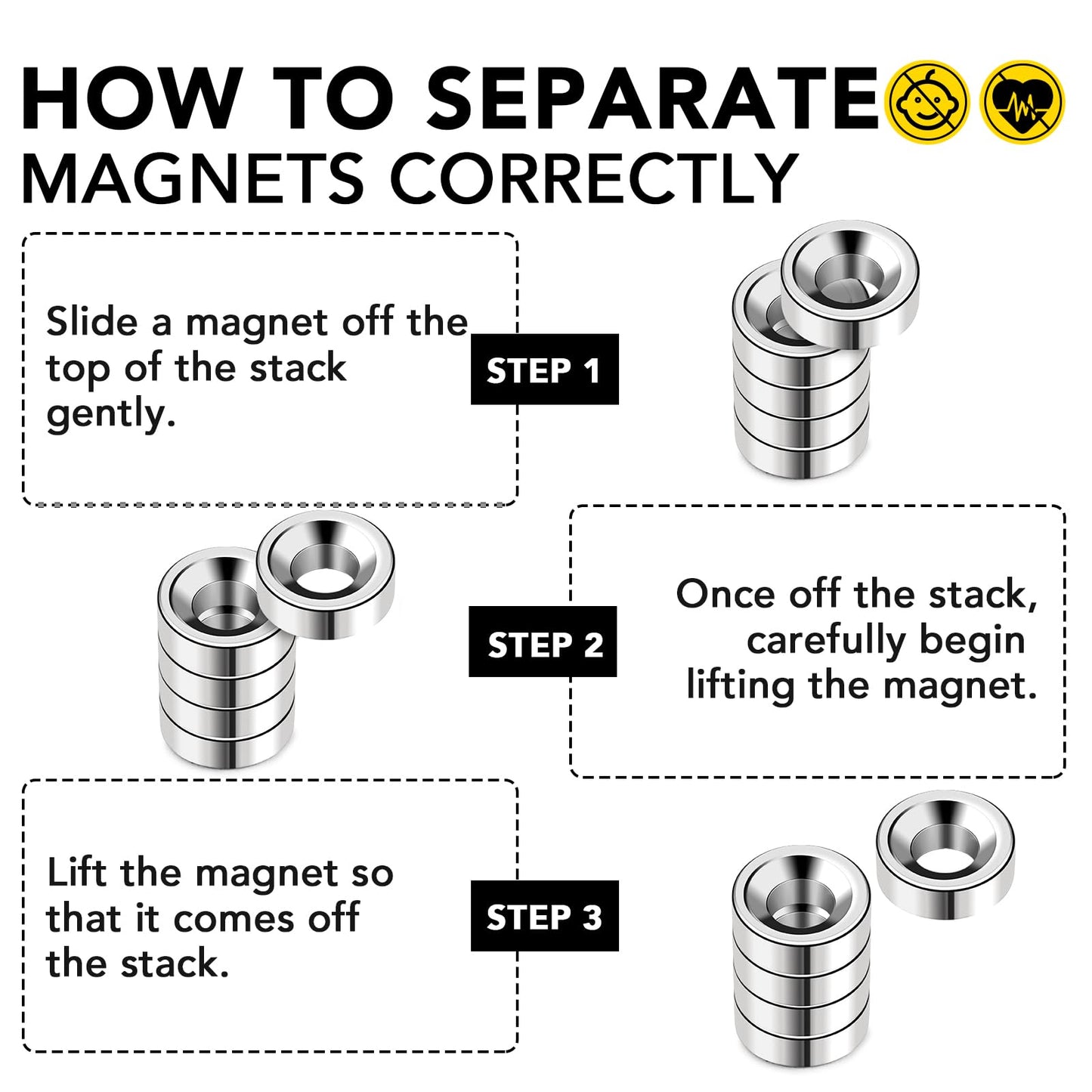 HOW TO SEPARATE
MAGNETS CORRECTLY

Slide a magnet off the top of the stack gently.

STEP 1

STEP 2

Once off the stack, carefully begin lifting the magnet.

Lift the magnet so that it comes off the stack.

STEP 3