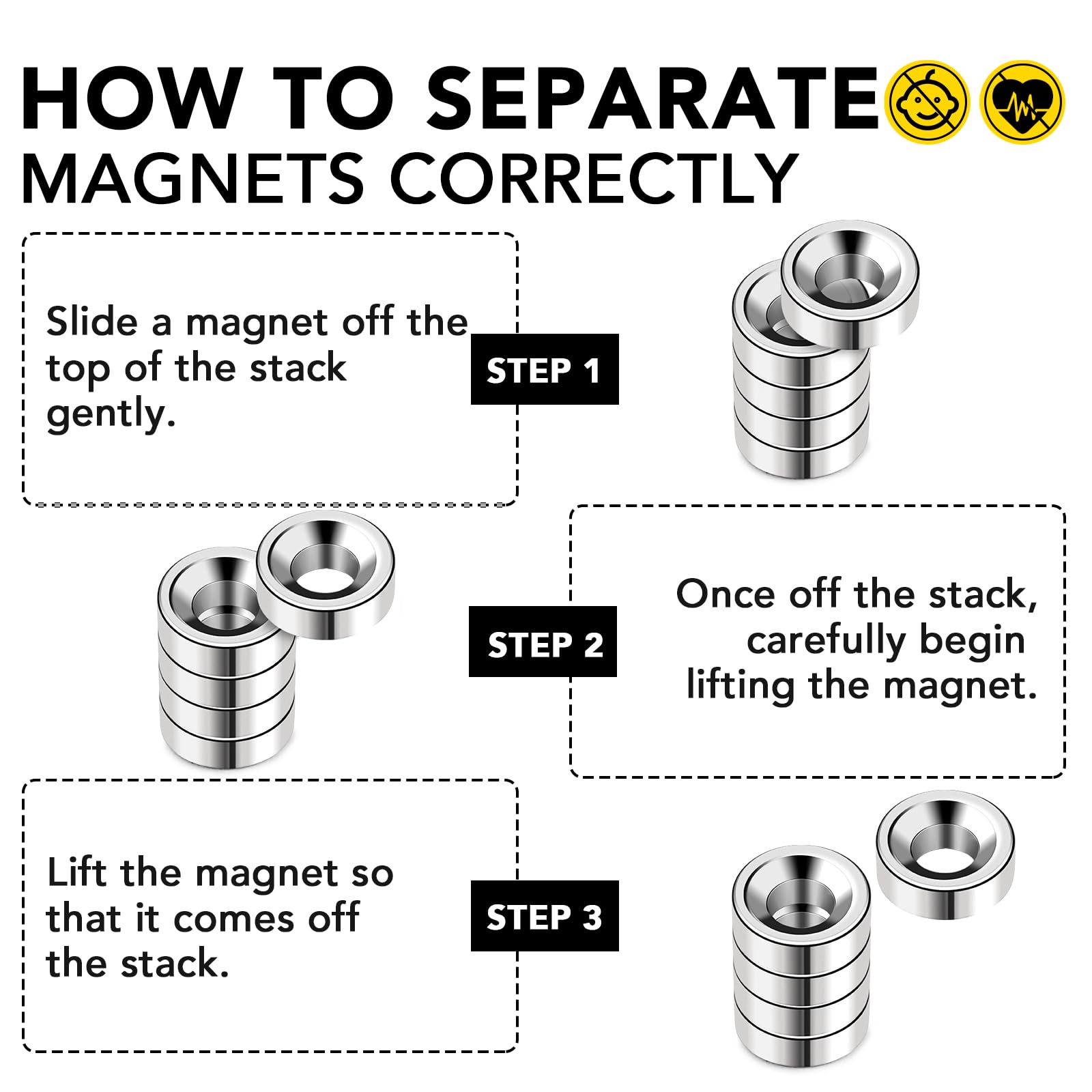 HOW TO SEPARATE
MAGNETS CORRECTLY

Slide a magnet off the top of the stack gently.

STEP 1

STEP 2

Once off the stack, carefully begin lifting the magnet.

Lift the magnet so that it comes off the stack.

STEP 3