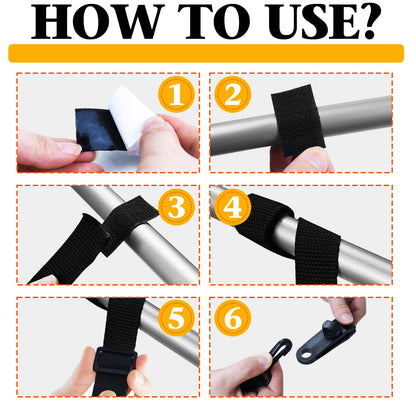 HOW TO USE?

1

2

3

4

5

6