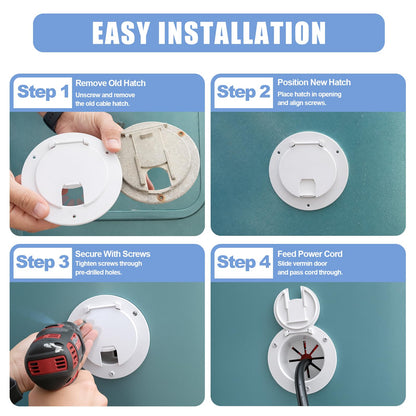 EASY INSTALLATION

Step 1
Remove Old Hatch
Unscrew and remove the old cable hatch.

Step 2
Position New Hatch
Place hatch in opening and align screws.

Step 3
Secure With Screws
Tighten screws through pre-drilled holes.

Step 4
Feed Power Cord
Slide vermin door and pass cord through.