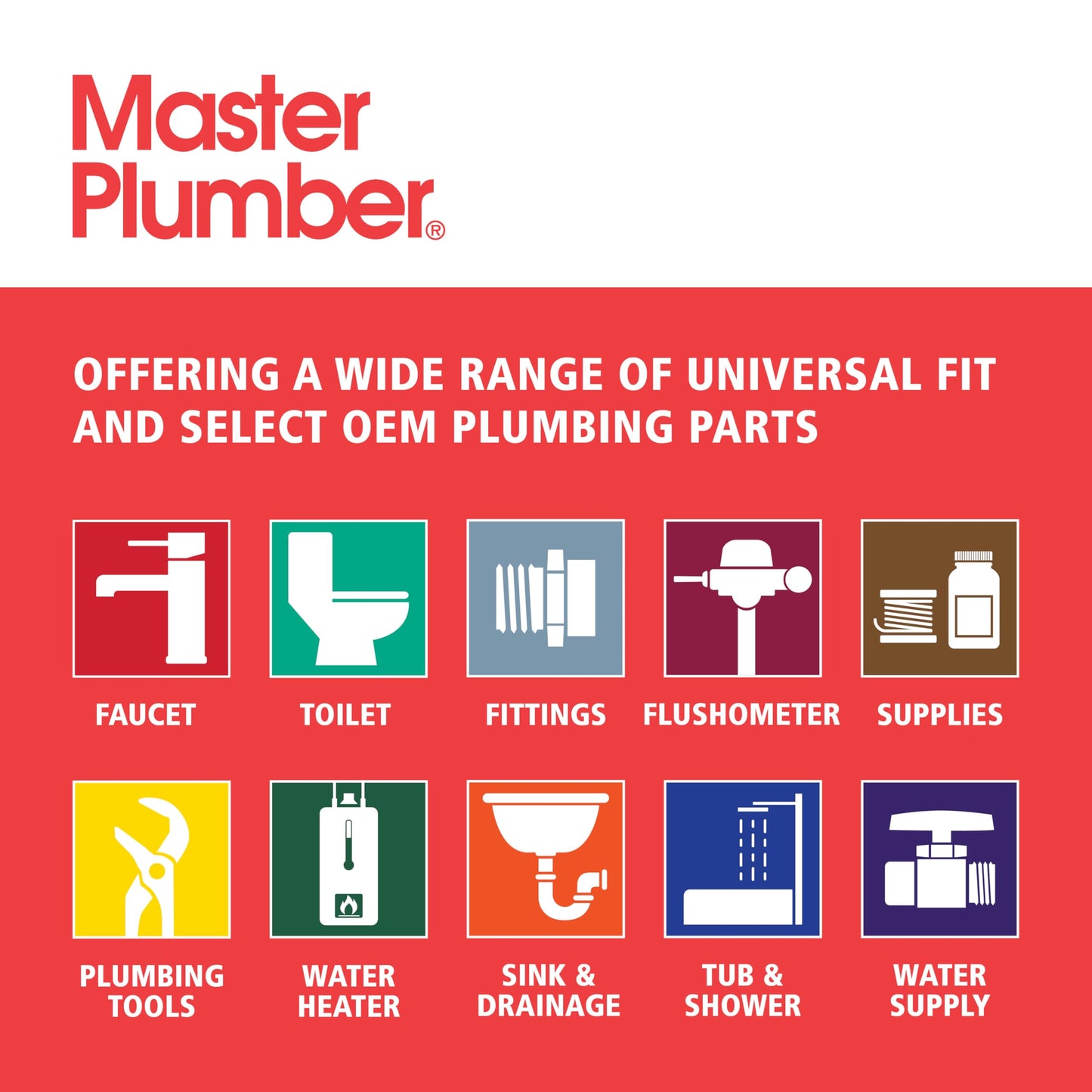 Master Plumber®

OFFERING A WIDE RANGE OF UNIVERSAL FIT AND SELECT OEM PLUMBING PARTS

FAUCET

TOILET

FITTINGS

FLUSHOMETER

SUPPLIES

PLUMBING TOOLS

WATER HEATER

SINK & DRAINAGE

TUB & SHOWER

WATER SUPPLY