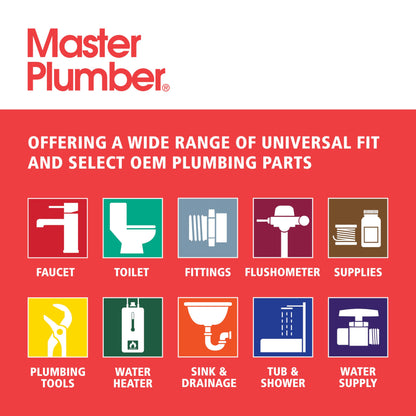 Master Plumber®

OFFERING A WIDE RANGE OF UNIVERSAL FIT AND SELECT OEM PLUMBING PARTS

FAUCET

TOILET

FITTINGS

FLUSHOMETER

SUPPLIES

PLUMBING TOOLS

WATER HEATER

SINK & DRAINAGE

TUB & SHOWER

WATER SUPPLY