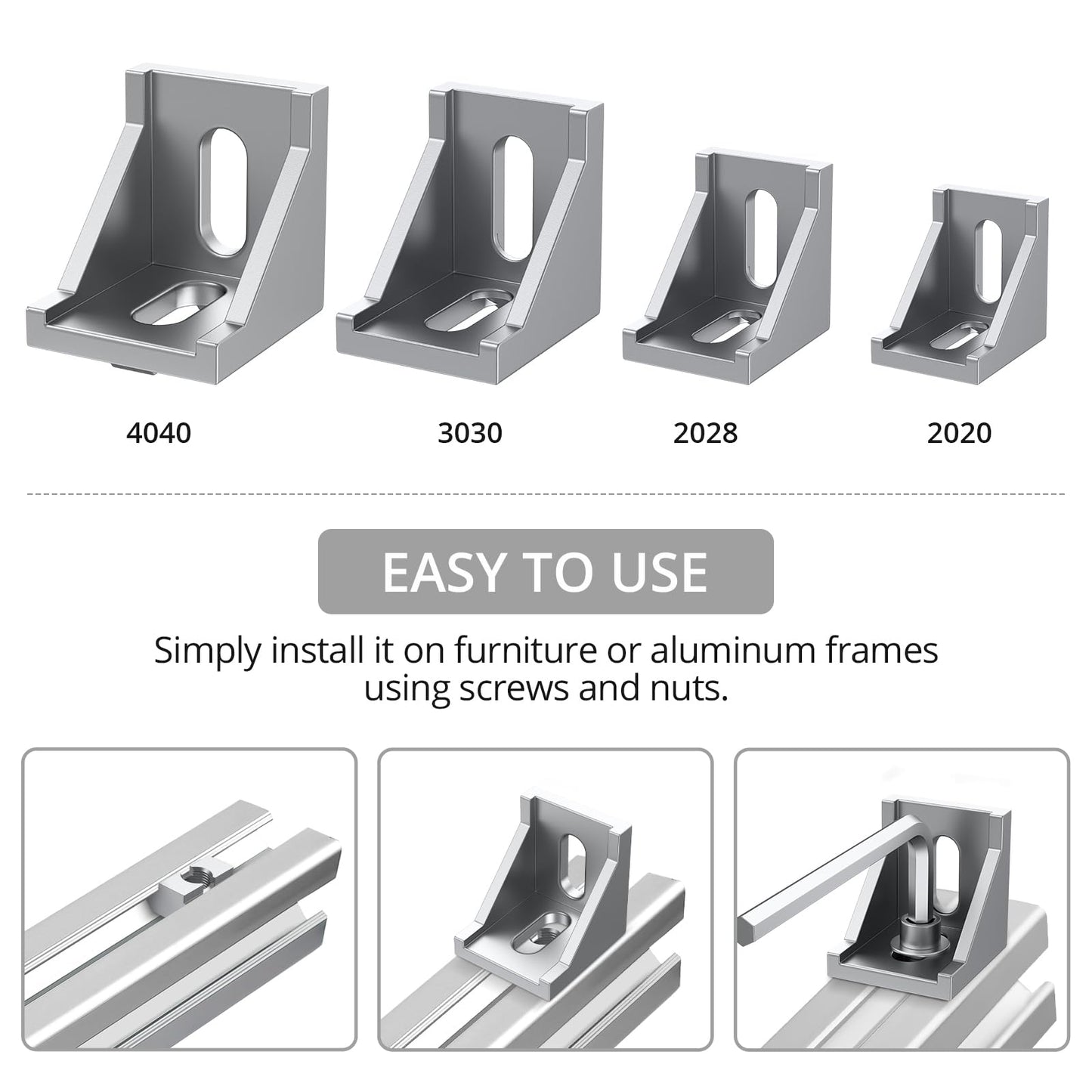 4040

3030

2028

2020

EASY TO USE

Simply install it on furniture or aluminum frames using screws and nuts.