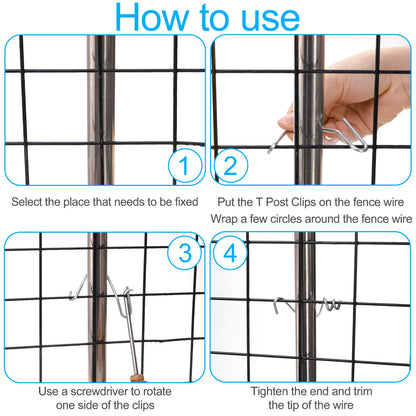 How to use

1

Select the place that needs to be fixed

2

Put the T Post Clips on the fence wire
Wrap a few circles around the fence wire

3

Use a screwdriver to rotate one side of the clips

4

Tighten the end and trim the tip of the wire