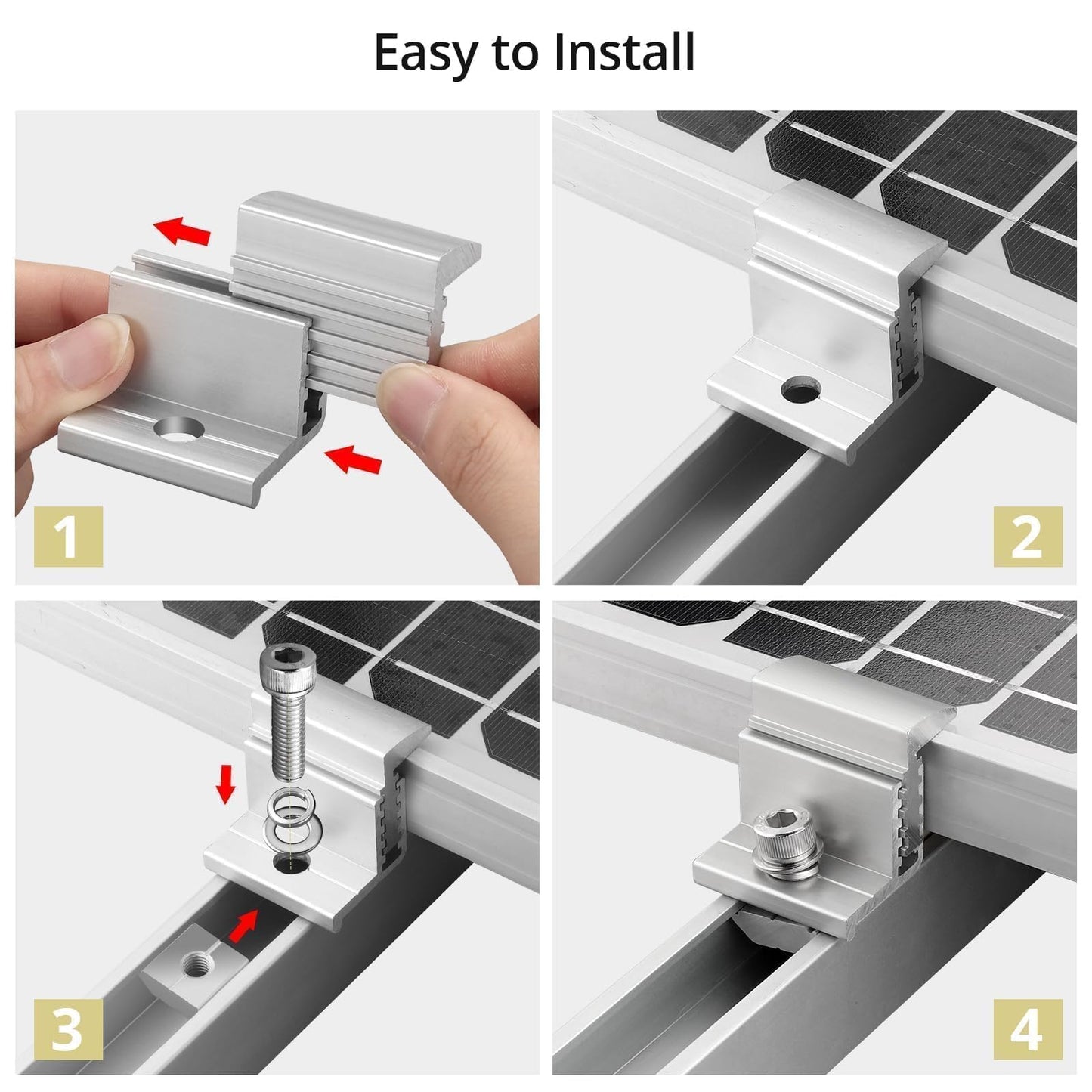 Easy to Install

1

2

3

4