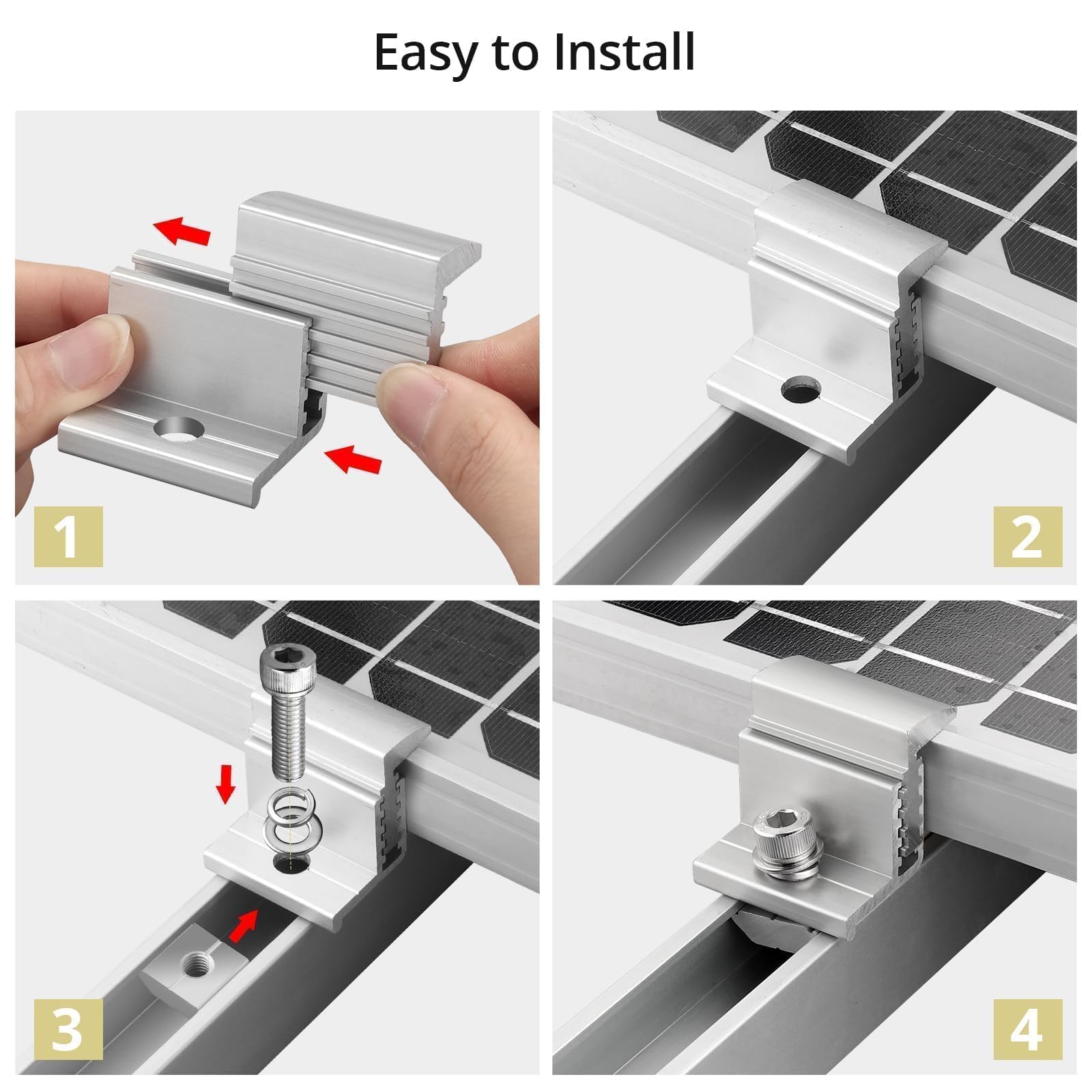 Easy to Install

1

2

3

4