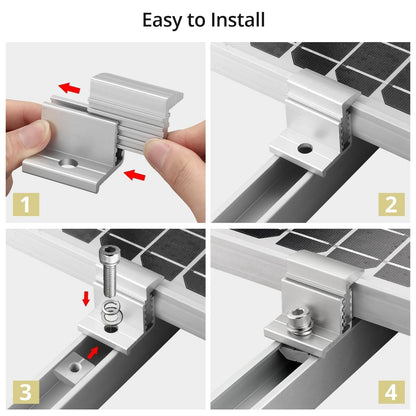 Easy to Install

1

2

3

4