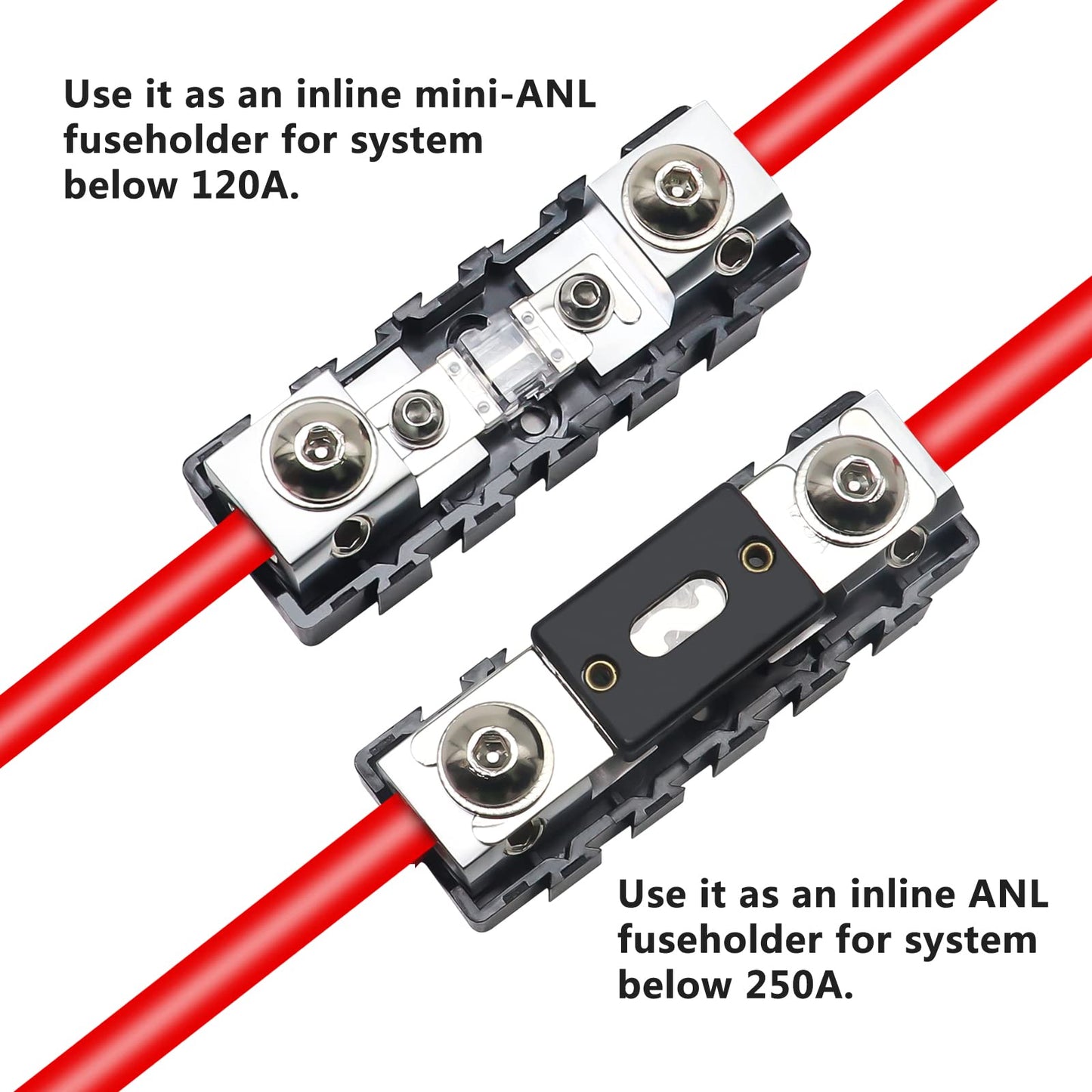 Use it as an inline mini-ANL fuseholder for system below 120A.

Use it as an inline ANL fuseholder for system below 250A.