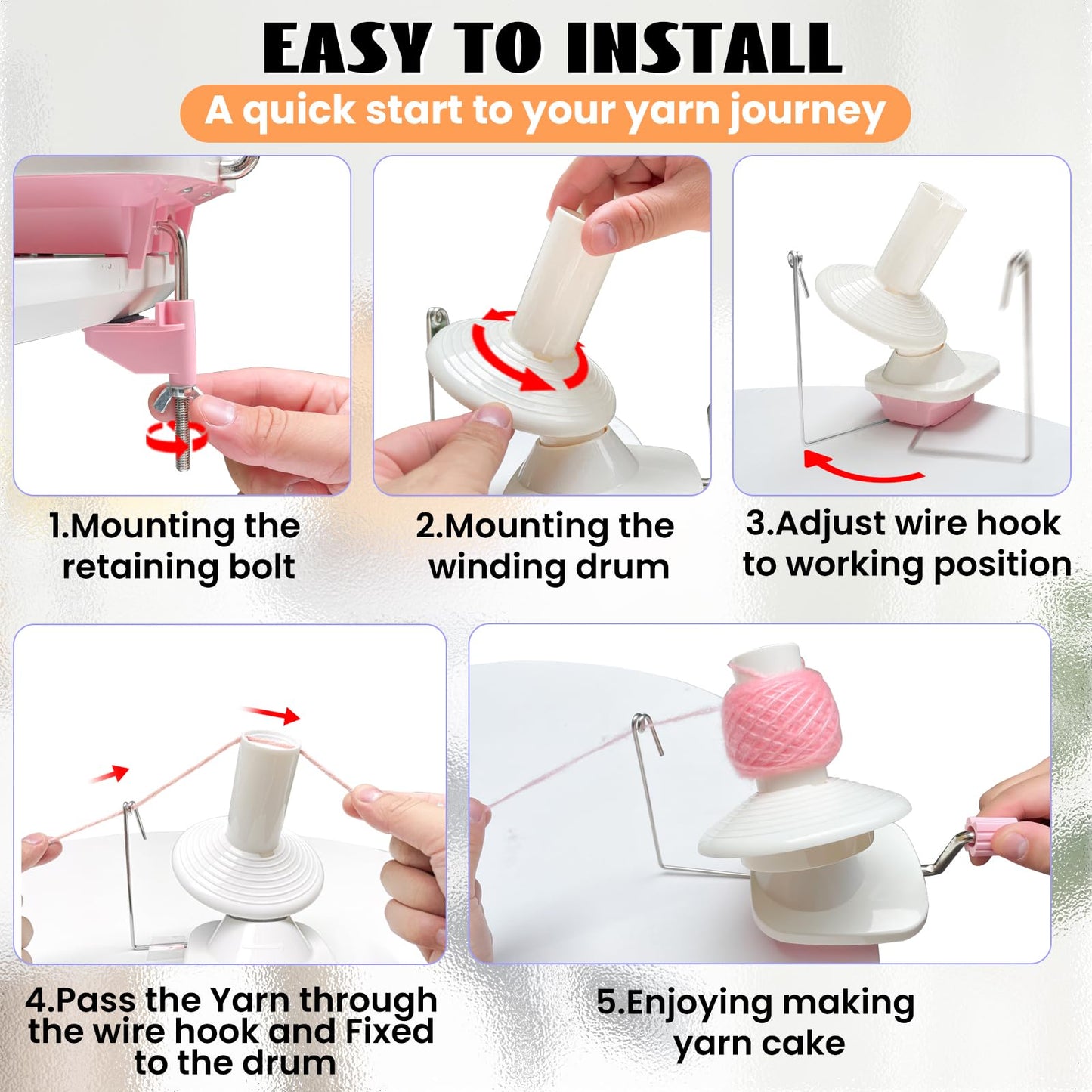 EASY TO INSTALL

A quick start to your yarn journey

1.Mounting the retaining bolt

2.Mounting the winding drum

3.Adjust wire hook to working position

4.Pass the Yarn through the wire hook and Fixed to the drum

5.Enjoying making yarn cake