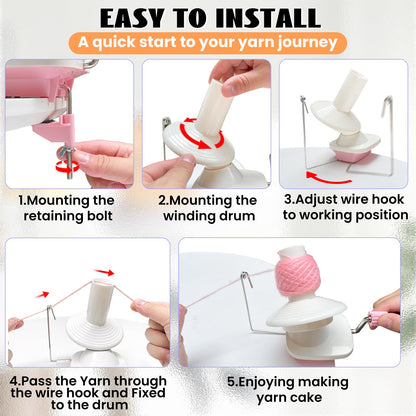 EASY TO INSTALL

A quick start to your yarn journey

1.Mounting the retaining bolt

2.Mounting the winding drum

3.Adjust wire hook to working position

4.Pass the Yarn through the wire hook and Fixed to the drum

5.Enjoying making yarn cake