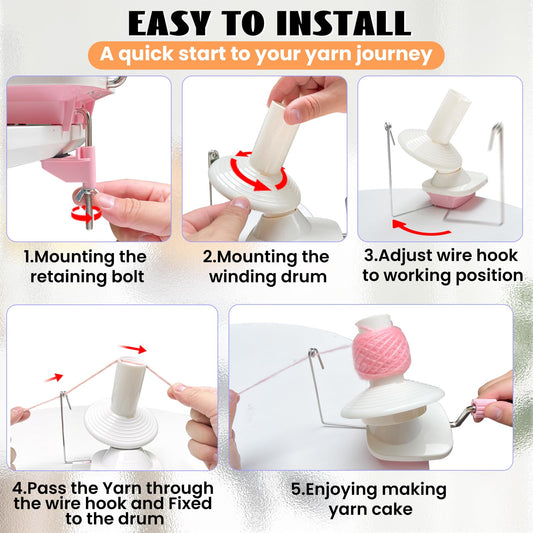 EASY TO INSTALL

A quick start to your yarn journey

1.Mounting the retaining bolt

2.Mounting the winding drum

3.Adjust wire hook to working position

4.Pass the Yarn through the wire hook and Fixed to the drum

5.Enjoying making yarn cake