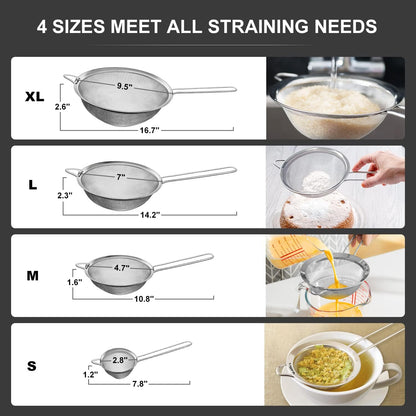 4 SIZES MEET ALL STRAINING NEEDS

XL
9.5"
2.6"
16.7"

L
7"
2.3"
14.2"

M
4.7"
1.6"
10.8"

S
2.8"
1.2"
7.8"