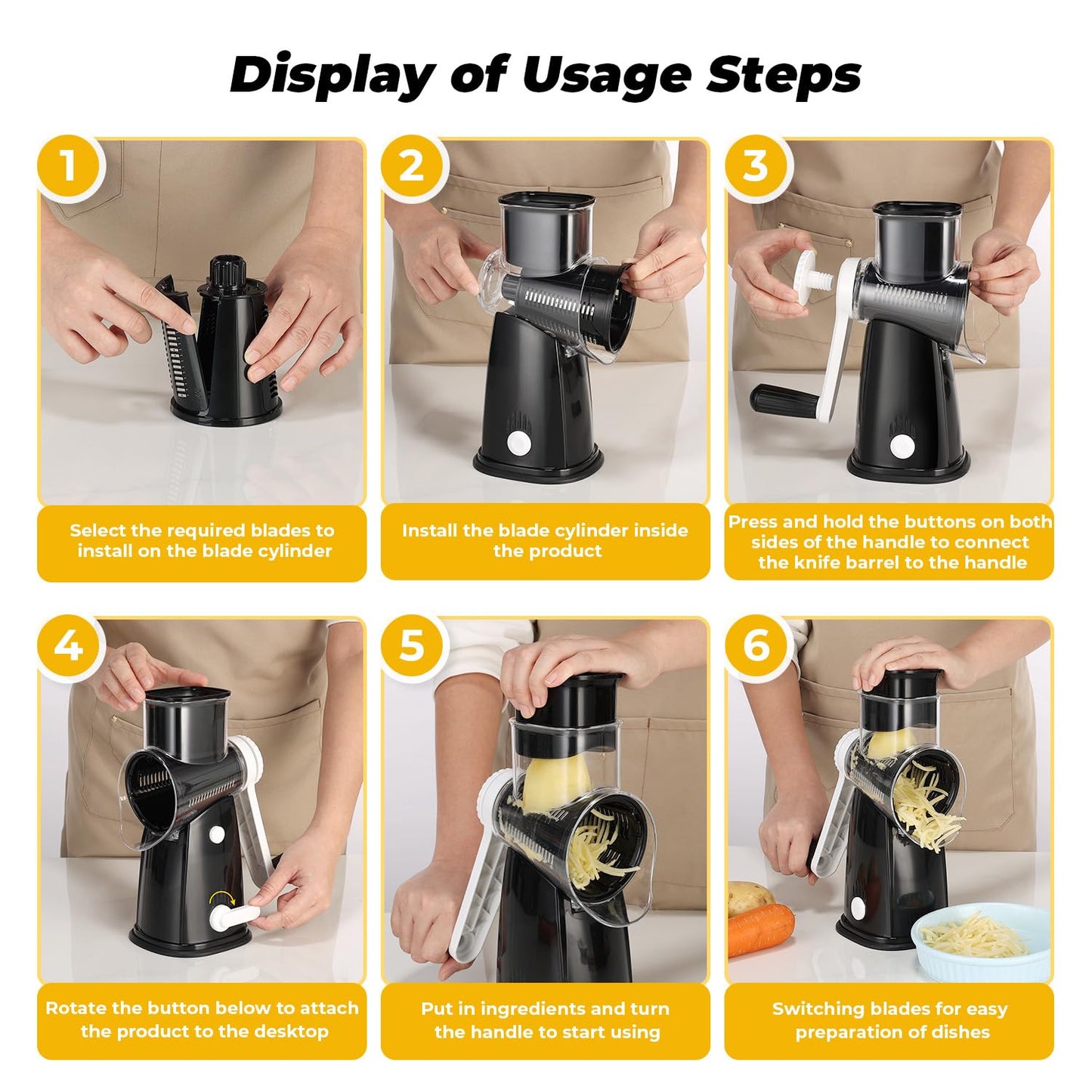 Display of Usage Steps

1

Select the required blades to install on the blade cylinder

2

Install the blade cylinder inside the product

3

Press and hold the buttons on both sides of the handle to connect the knife barrel to the handle

4

Rotate the button below to attach the product to the desktop

5

Put in ingredients and turn the handle to start using

6

Switching blades for easy preparation of dishes