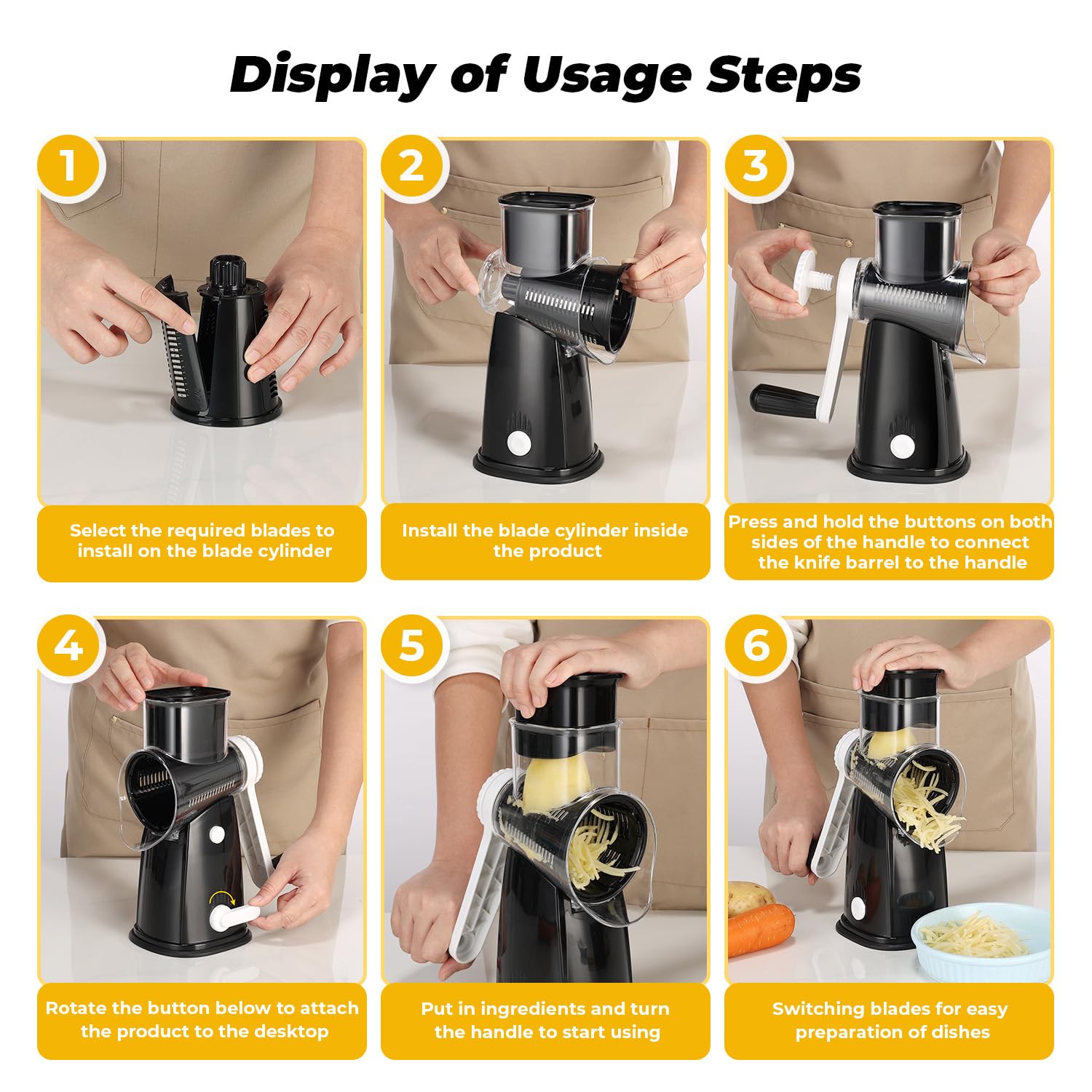 Display of Usage Steps

1

Select the required blades to install on the blade cylinder

2

Install the blade cylinder inside the product

3

Press and hold the buttons on both sides of the handle to connect the knife barrel to the handle

4

Rotate the button below to attach the product to the desktop

5

Put in ingredients and turn the handle to start using

6

Switching blades for easy preparation of dishes