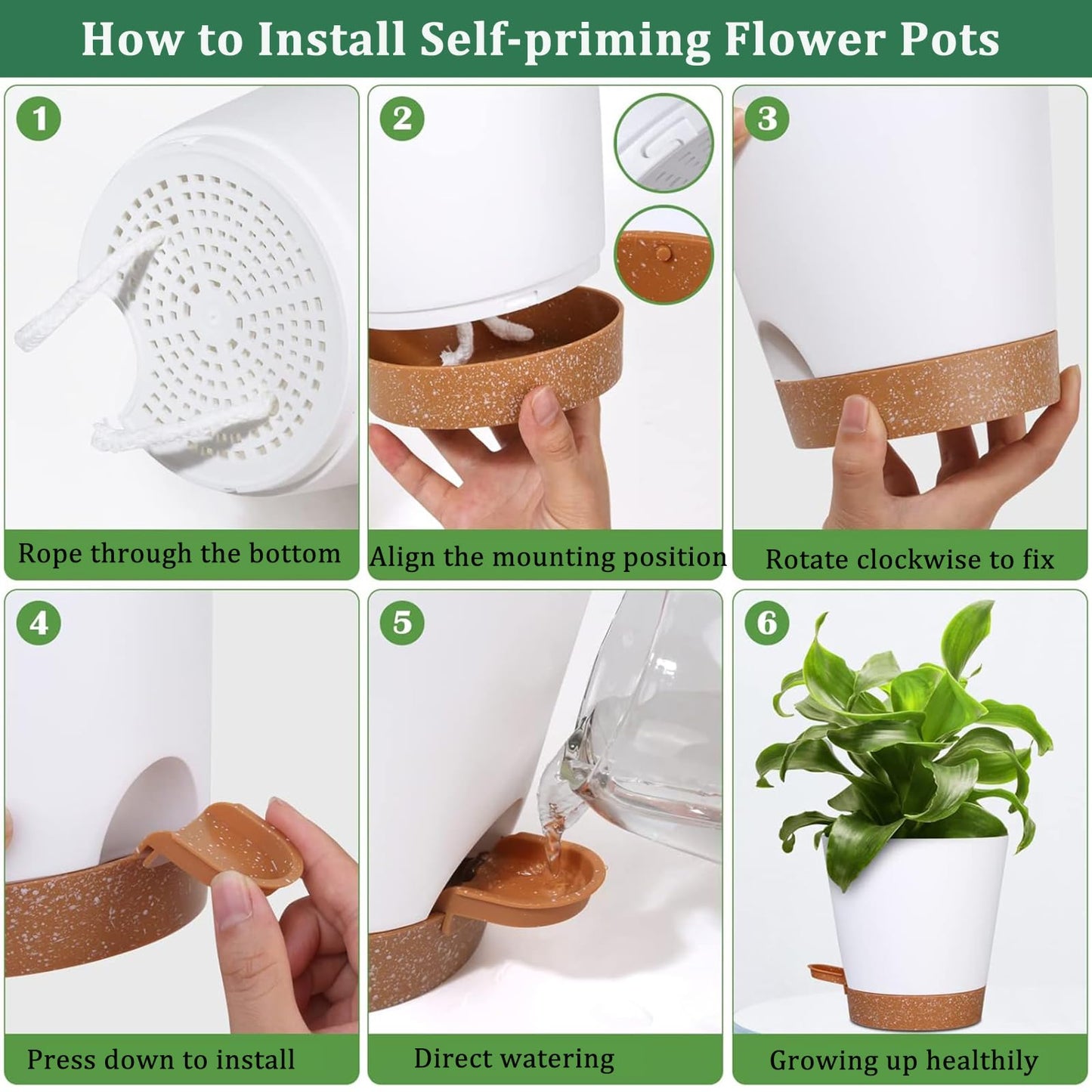 How to Install Self-priming Flower Pots

1

Rope through the bottom

2

Align the mounting position

3

Rotate clockwise to fix

4

Press down to install

5

Direct watering

6

Growing up healthily