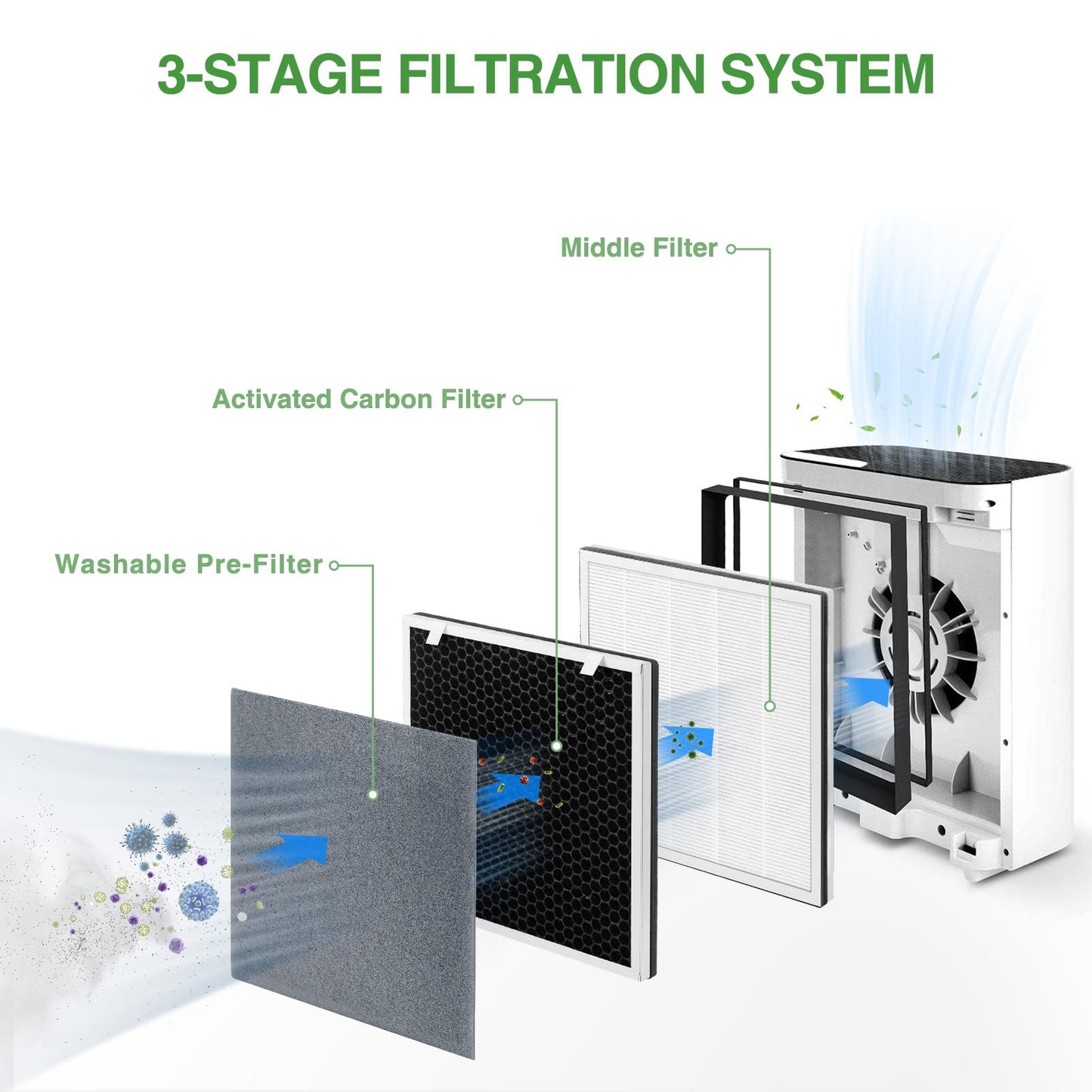 3-STAGE FILTRATION SYSTEM

Middle Filter

Activated Carbon Filter

Washable Pre-Filter