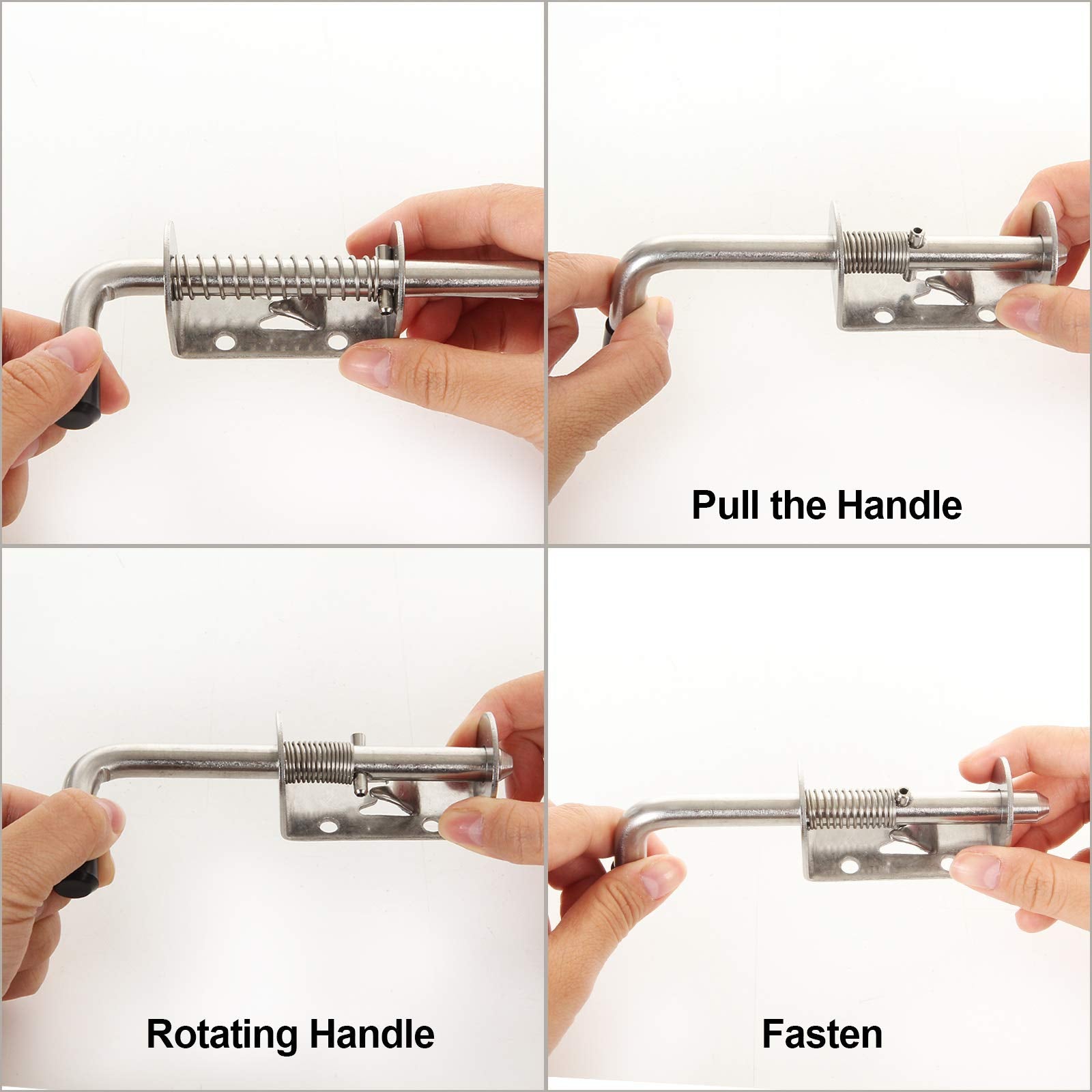 Pull the Handle

Rotating Handle

Fasten