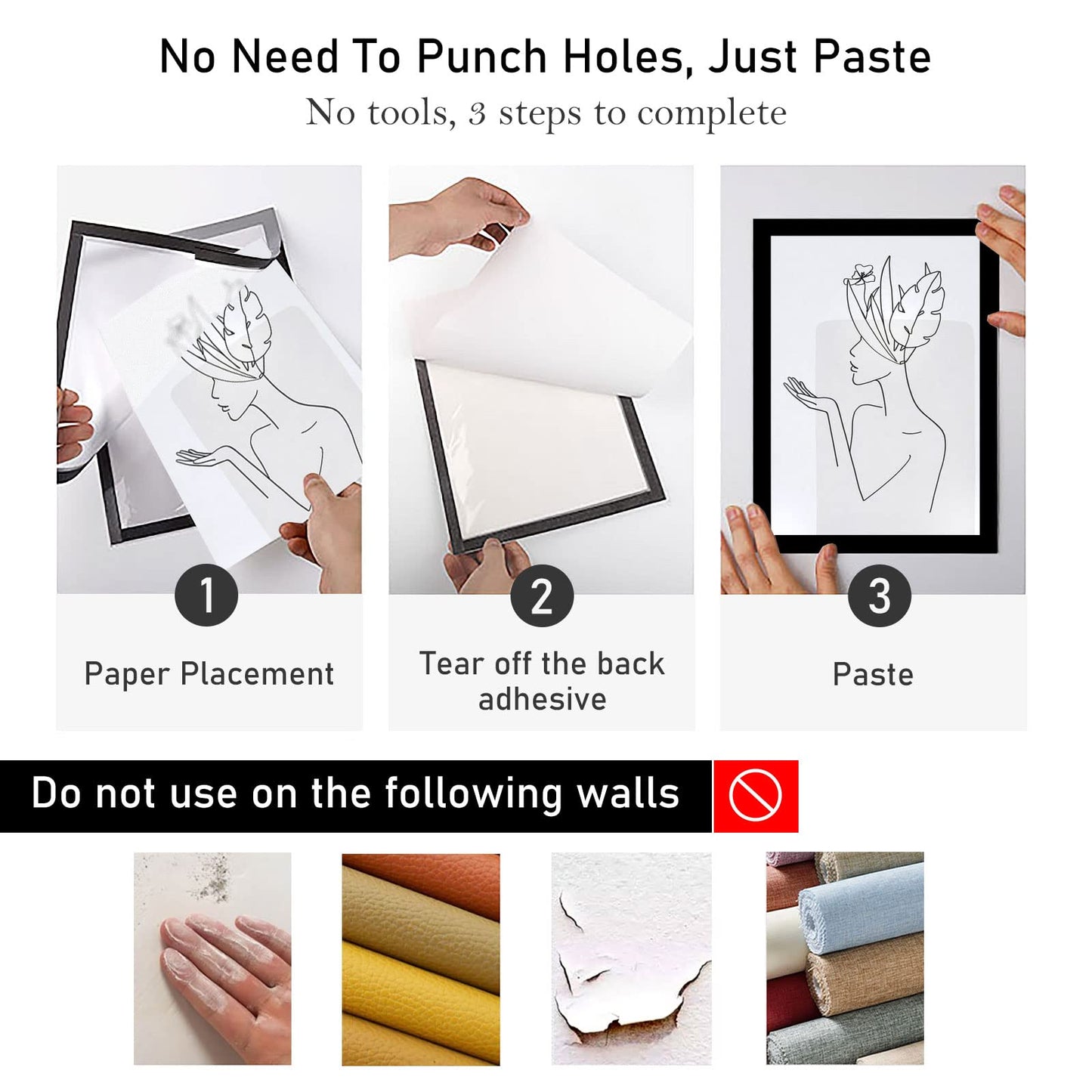 No Need To Punch Holes, Just Paste

No tools, 3 steps to complete

1

Paper Placement

2

Tear off the back adhesive

3

Paste

Do not use on the following walls