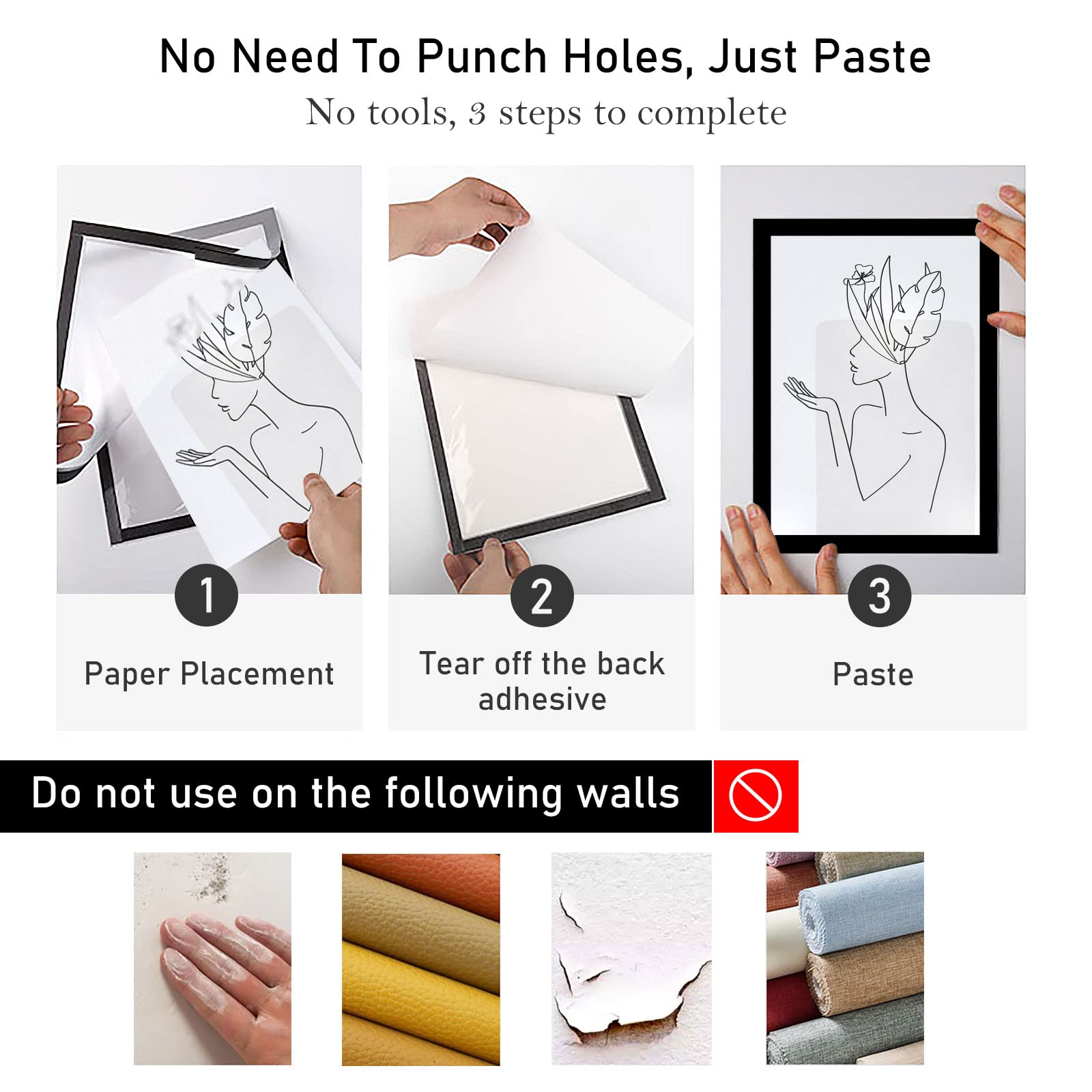 No Need To Punch Holes, Just Paste

No tools, 3 steps to complete

1

Paper Placement

2

Tear off the back adhesive

3

Paste

Do not use on the following walls