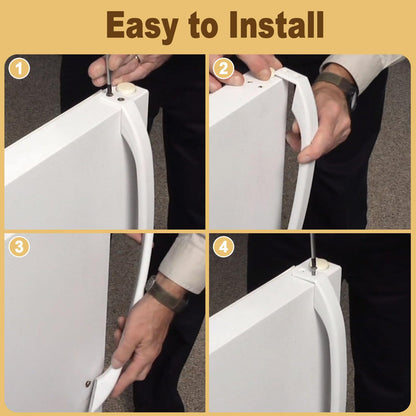 Easy to Install

1

2

3

4