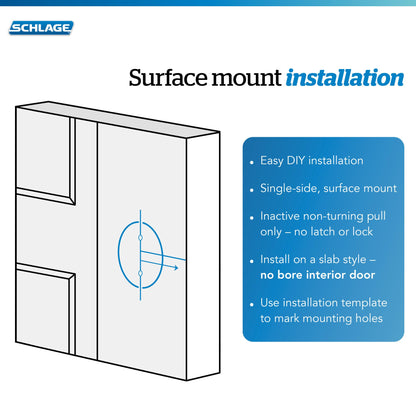 SCHLAGE

Surface mount installation

• Easy DIY installation

• Single-side, surface mount

• Inactive non-turning pull only – no latch or lock

• Install on a slab style – no bore interior door

• Use installation template to mark mounting holes