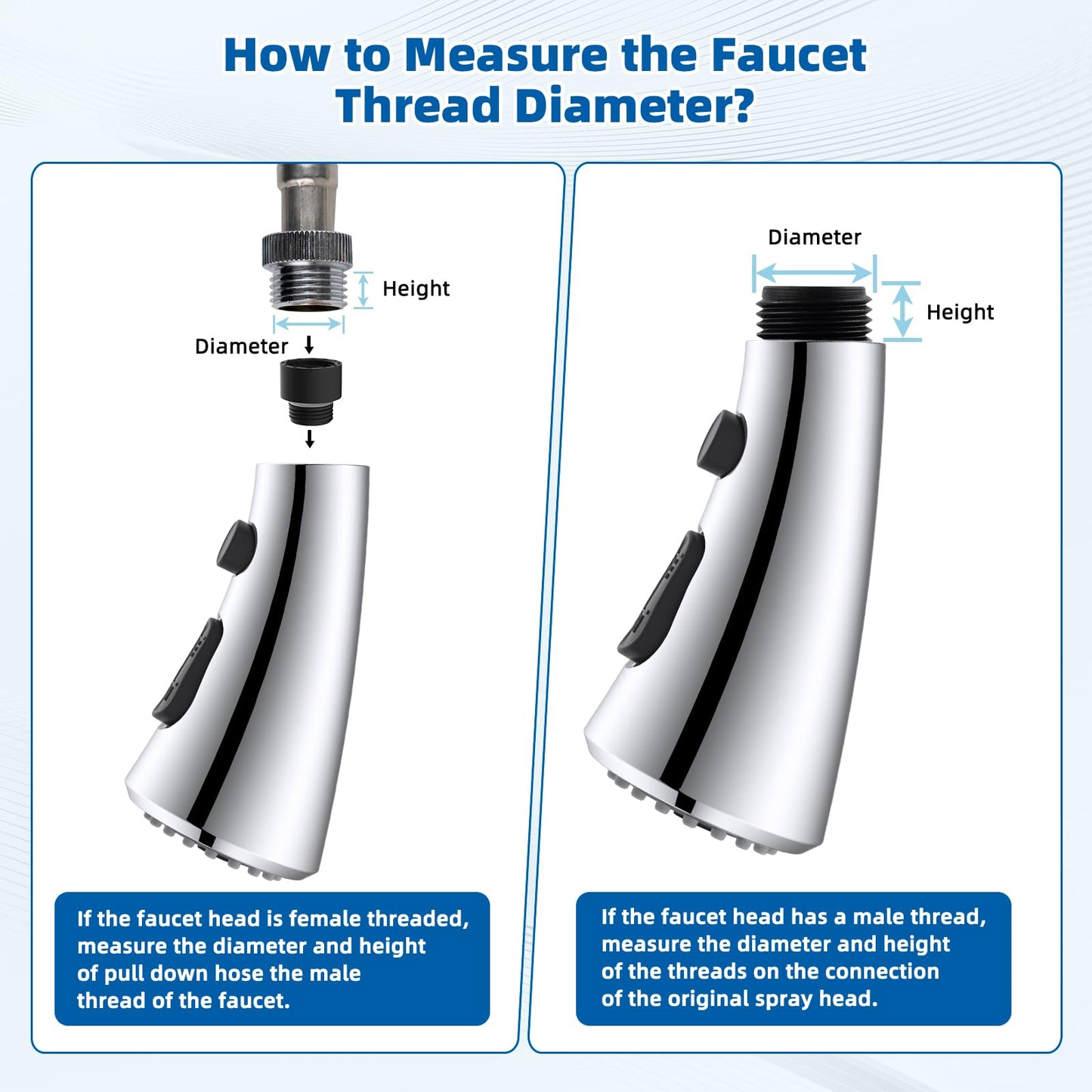 How to Measure the Faucet Thread Diameter?

Height

Diameter

If the faucet head is female threaded, measure the diameter and height of pull down hose the male thread of the faucet.

Diameter

Height

If the faucet head has a male thread, measure the diameter and height of the threads on the connection of the original spray head.