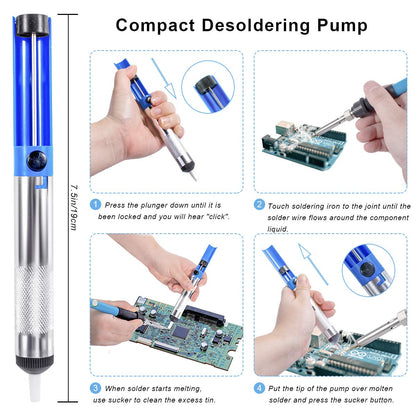 Compact Desoldering Pump

7.5in/19cm

1 Press the plunger down until it is been locked and you will hear "click".

2 Touch soldering iron to the joint until the solder wire flows around the component liquid.

3 When solder starts melting, use sucker to clean the excess tin.

4 Put the tip of the pump over molten solder and press the sucker button.