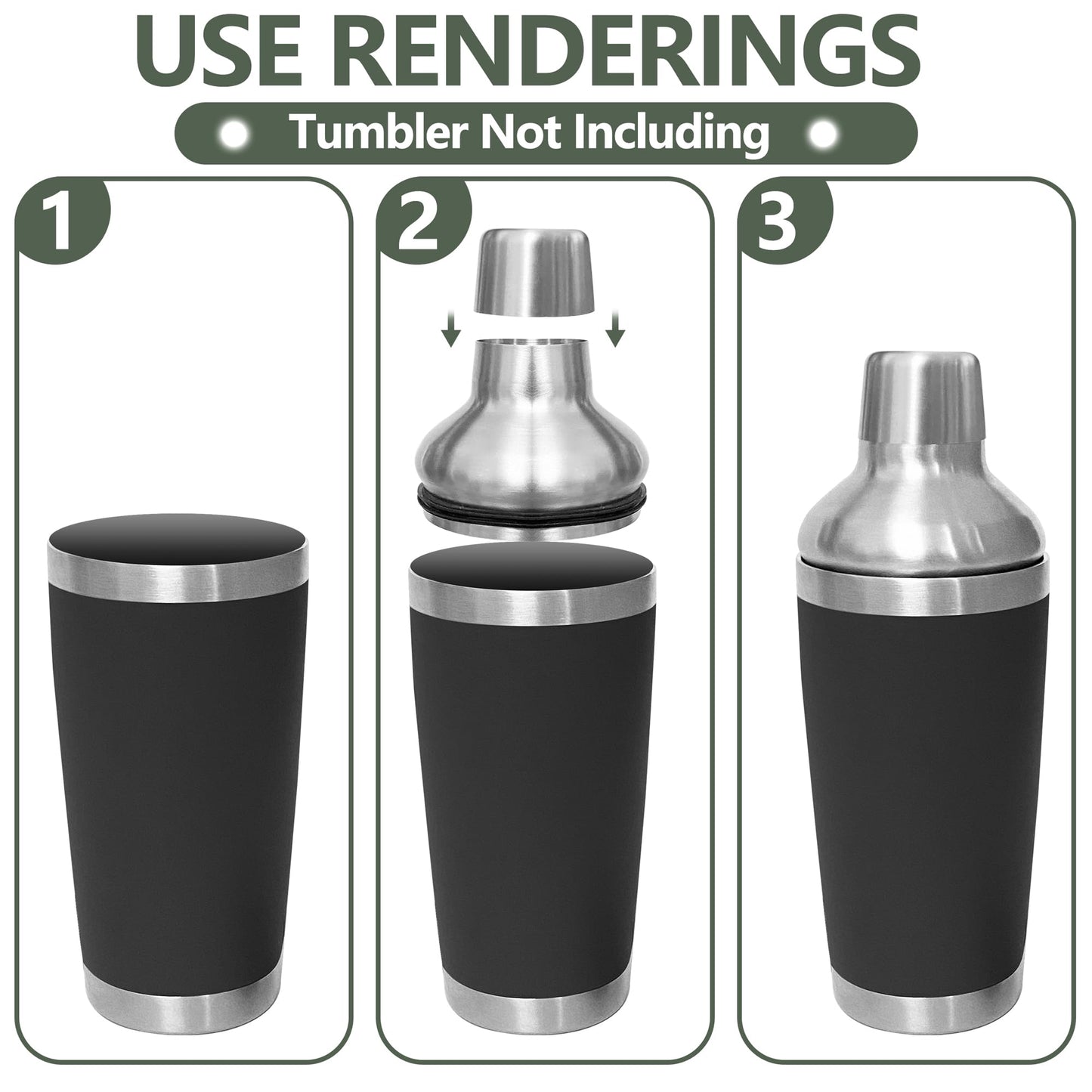 USE RENDERINGS

Tumbler Not Including

1

2

3