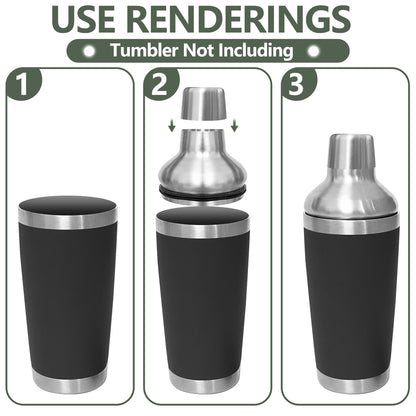 USE RENDERINGS

Tumbler Not Including

1

2

3