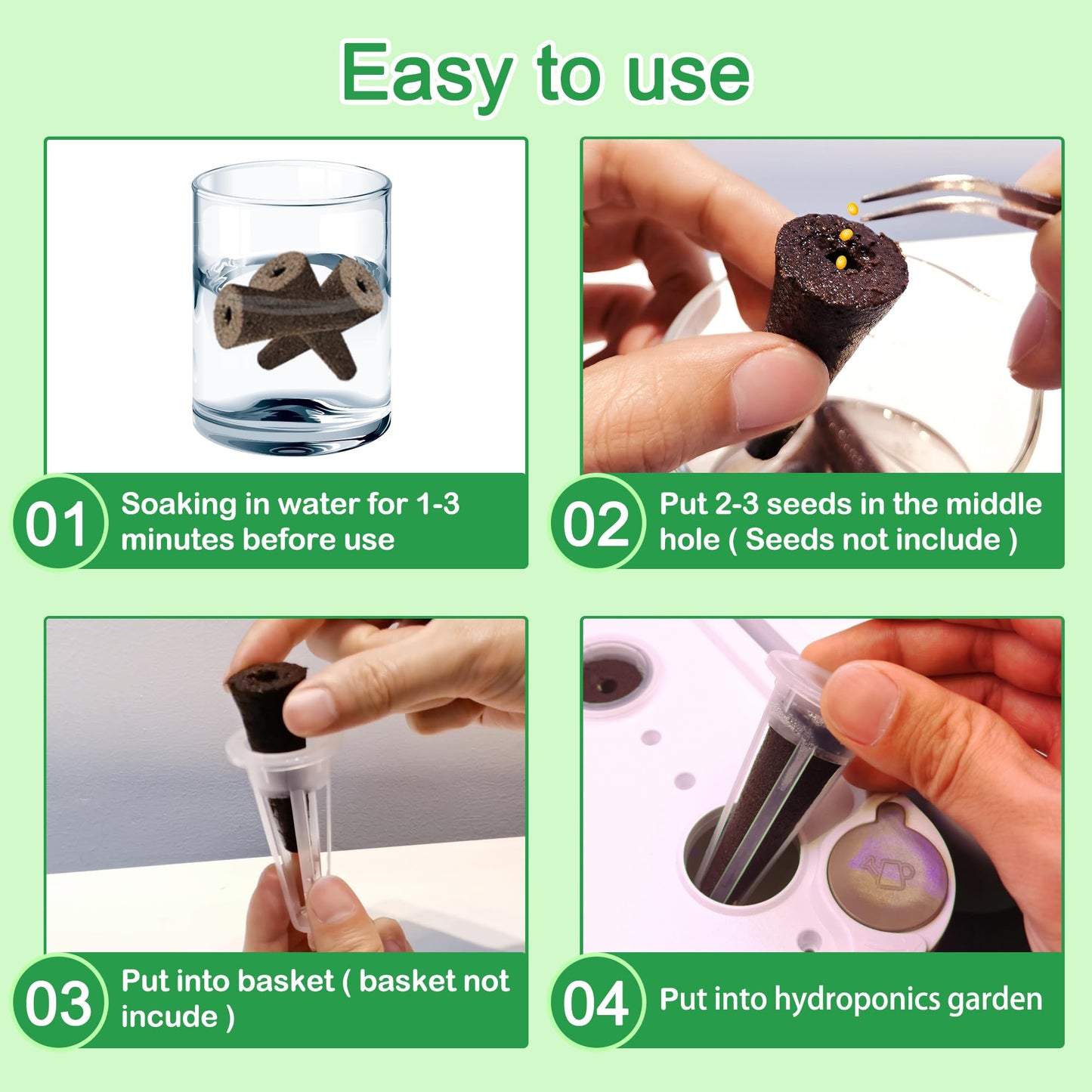 Easy to use

01 Soaking in water for 1-3 minutes before use

02 Put 2-3 seeds in the middle hole ( Seeds not include )

03 Put into basket ( basket not incude )

04 Put into hydroponics garden