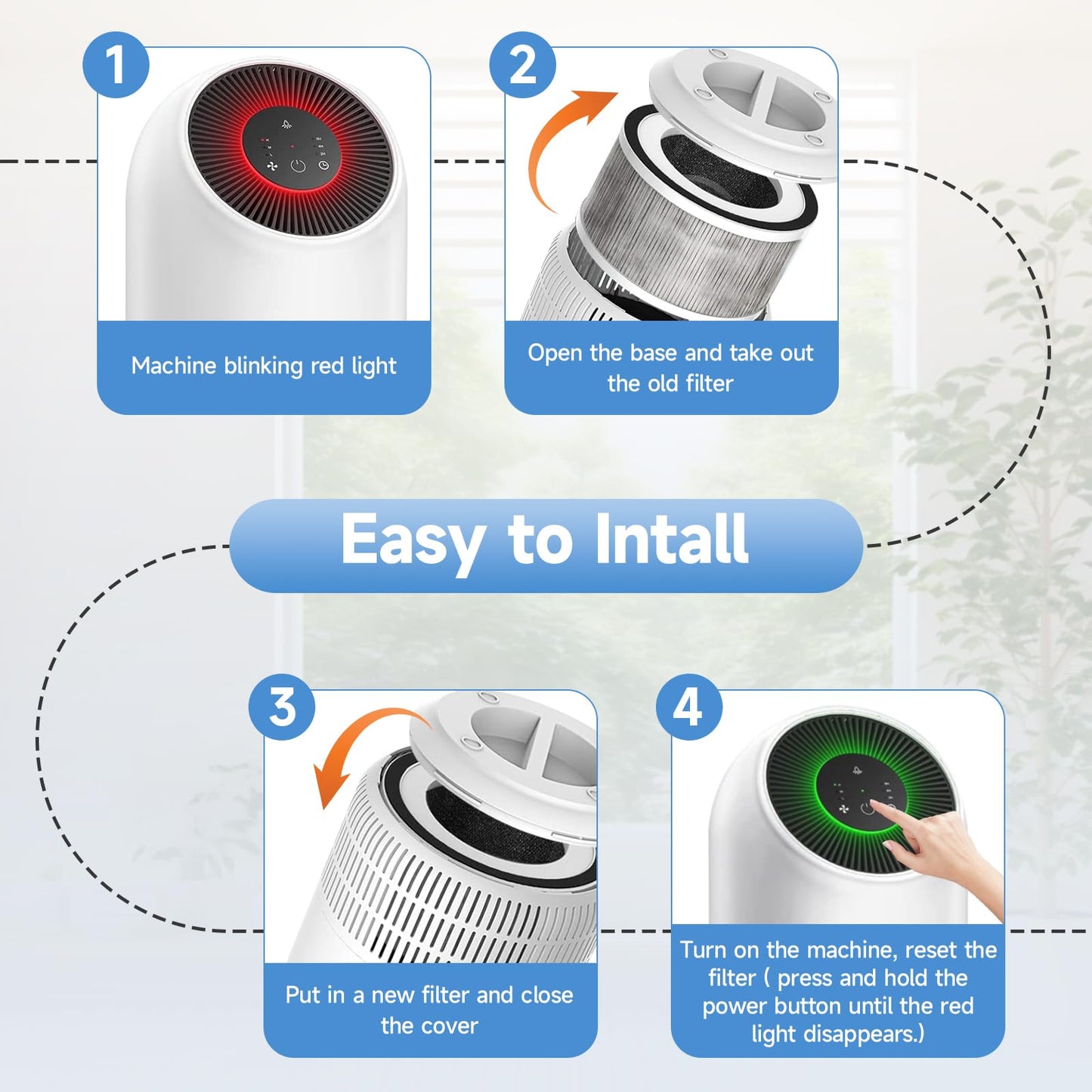 1

Machine blinking red light

2

Open the base and take out the old filter

Easy to Intall

3

Put in a new filter and close the cover

4

Turn on the machine, reset the filter ( press and hold the power button until the red light disappears.)