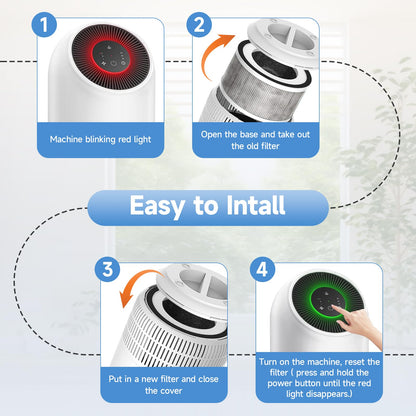 1

Machine blinking red light

2

Open the base and take out the old filter

Easy to Intall

3

Put in a new filter and close the cover

4

Turn on the machine, reset the filter ( press and hold the power button until the red light disappears.)