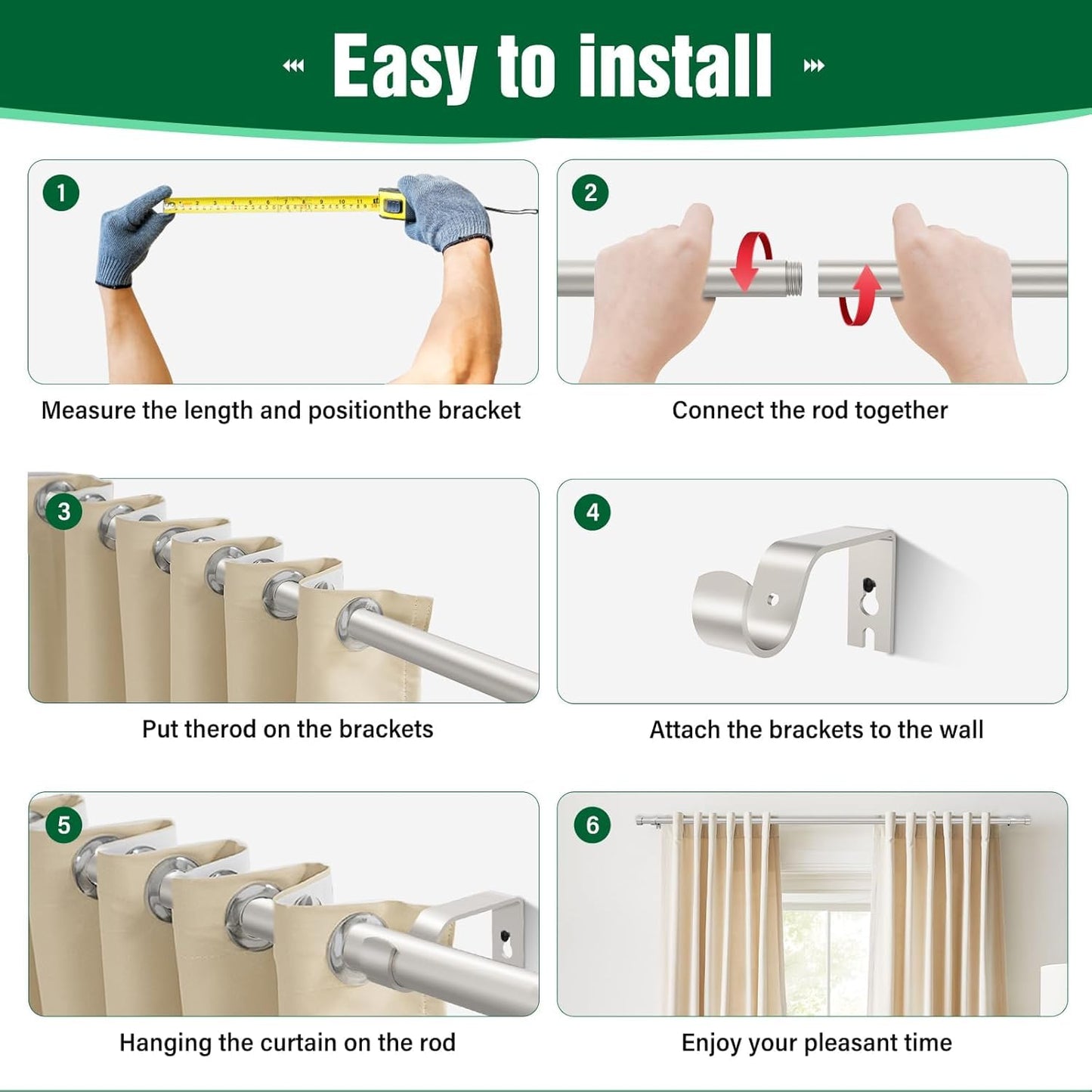 Easy to install

1

Measure the length and positionthe bracket

2

Connect the rod together

3

Put therod on the brackets

4

Attach the brackets to the wall

5

Hanging the curtain on the rod

6

Enjoy your pleasant time