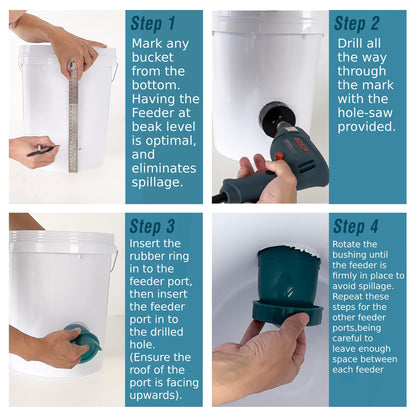 Step 1
Mark any bucket from the bottom. Having the Feeder at beak level is optimal, and eliminates spillage.

Step 2
Drill all the way through the mark with the hole-saw provided.

BOSCH

Step 3
Insert the rubber ring in to the feeder port, then insert the feeder port in to the drilled hole. (Ensure the roof of the port is facing upwards).

Step 4
Rotate the bushing until the feeder is firmly in place to avoid spillage. Repeat these steps for the other feeder ports,being careful to leave enough space between each feeder