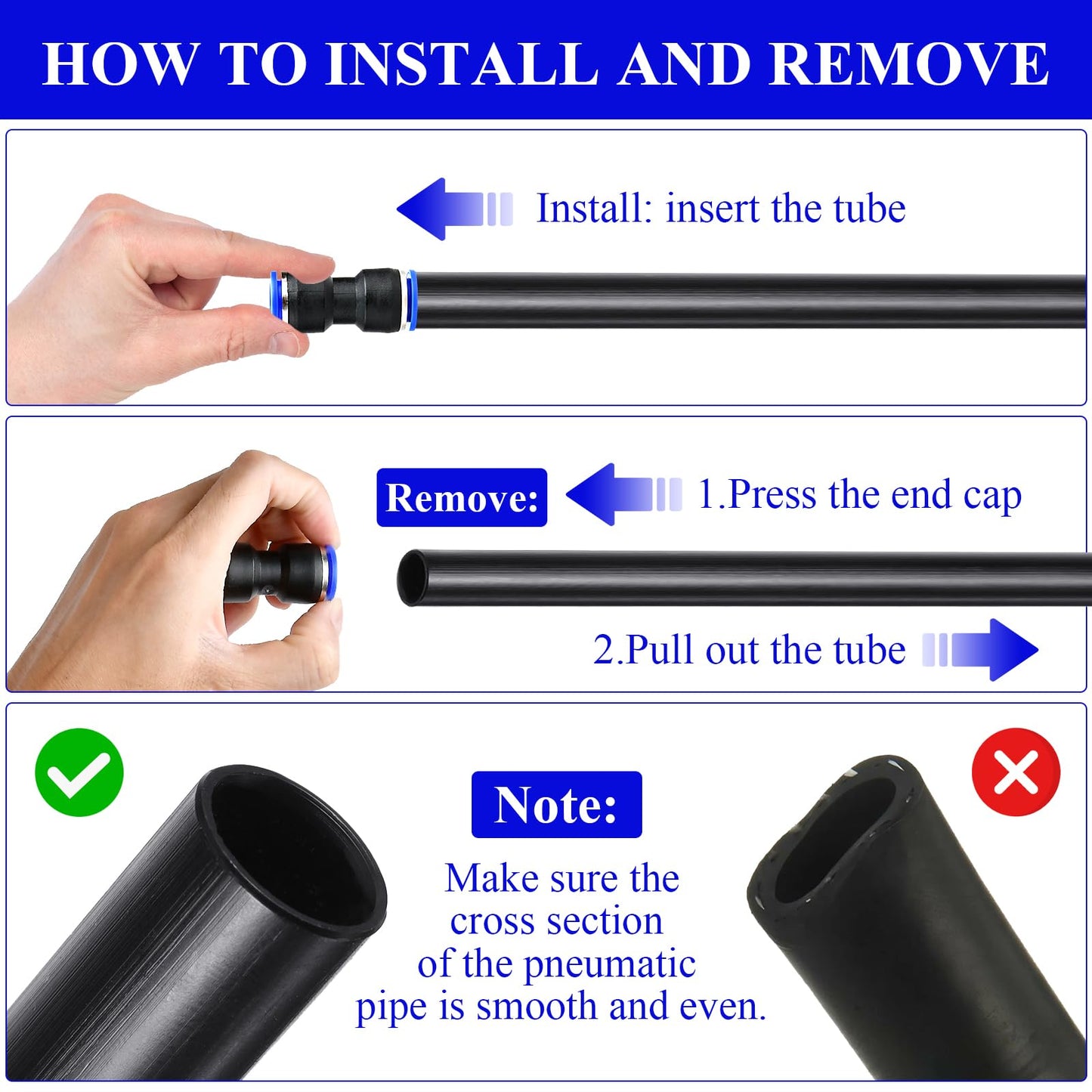 HOW TO INSTALL AND REMOVE

Install: insert the tube

Remove:

1.Press the end cap

2.Pull out the tube

Note:

Make sure the cross section of the pneumatic pipe is smooth and even.