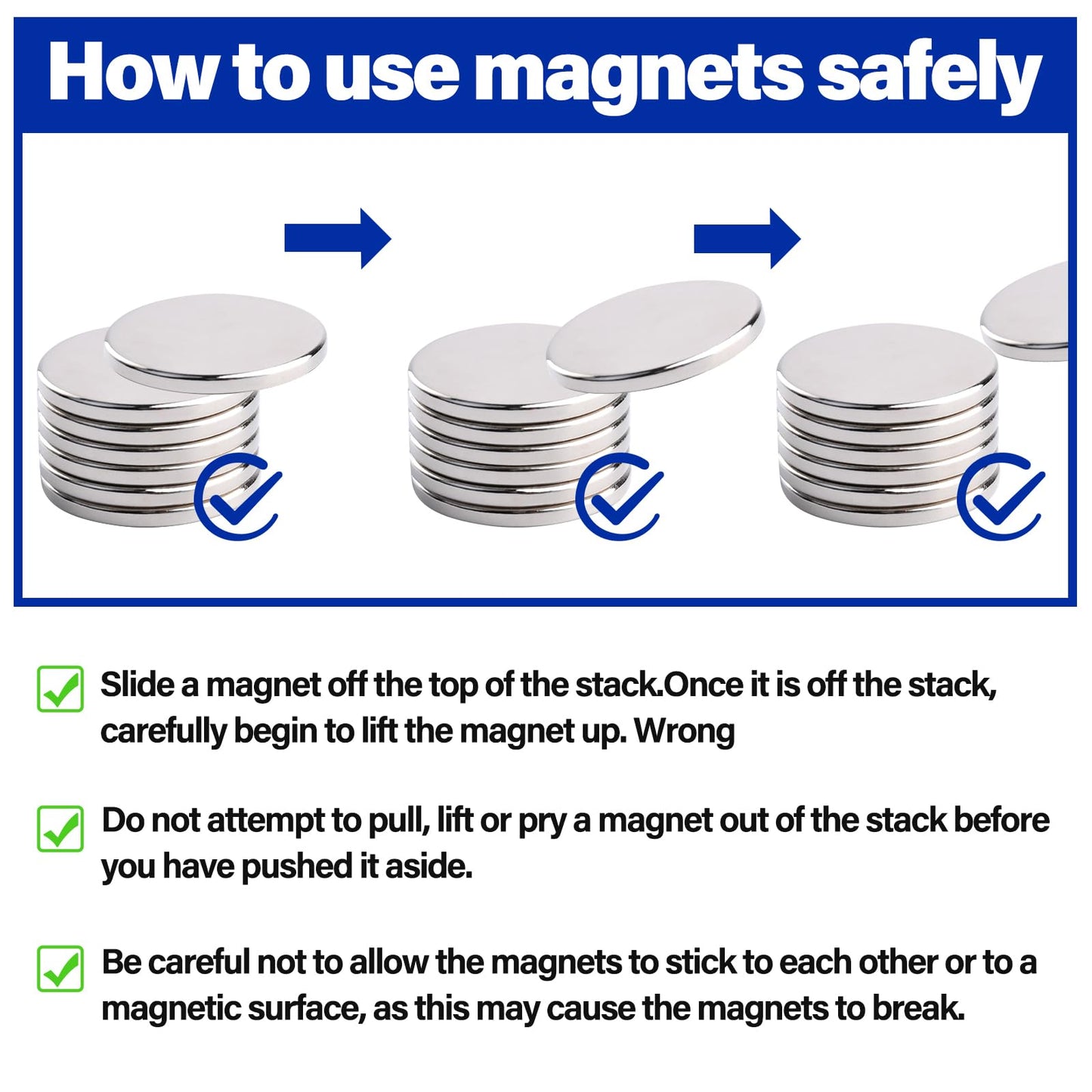 How to use magnets safely

Slide a magnet off the top of the stack.Once it is off the stack, carefully begin to lift the magnet up. Wrong

Do not attempt to pull, lift or pry a magnet out of the stack before you have pushed it aside.

Be careful not to allow the magnets to stick to each other or to a magnetic surface, as this may cause the magnets to break.