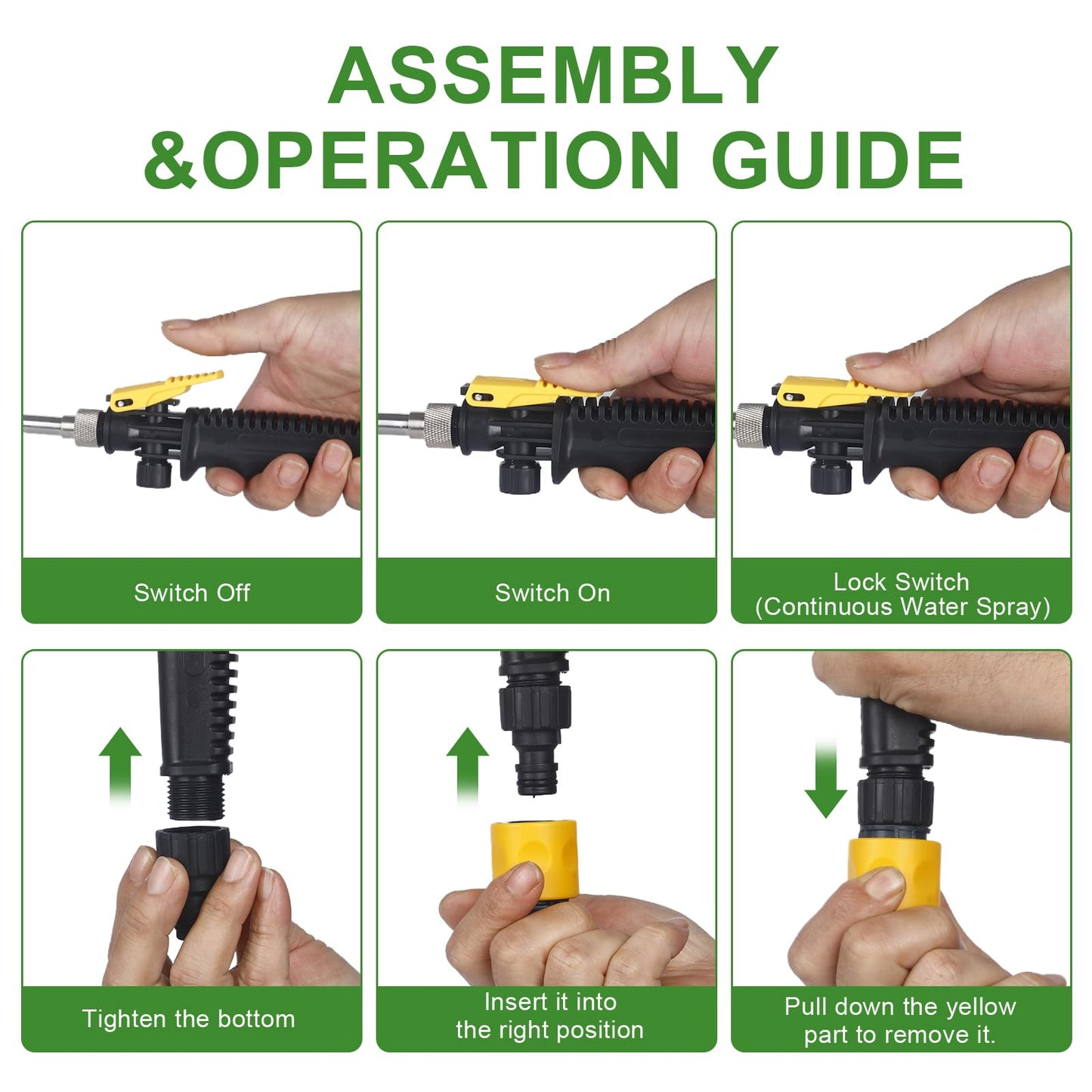 ASSEMBLY
&OPERATION GUIDE

Switch Off

Switch On

Lock Switch
(Continuous Water Spray)

Tighten the bottom

Insert it into
the right position

Pull down the yellow
part to remove it.