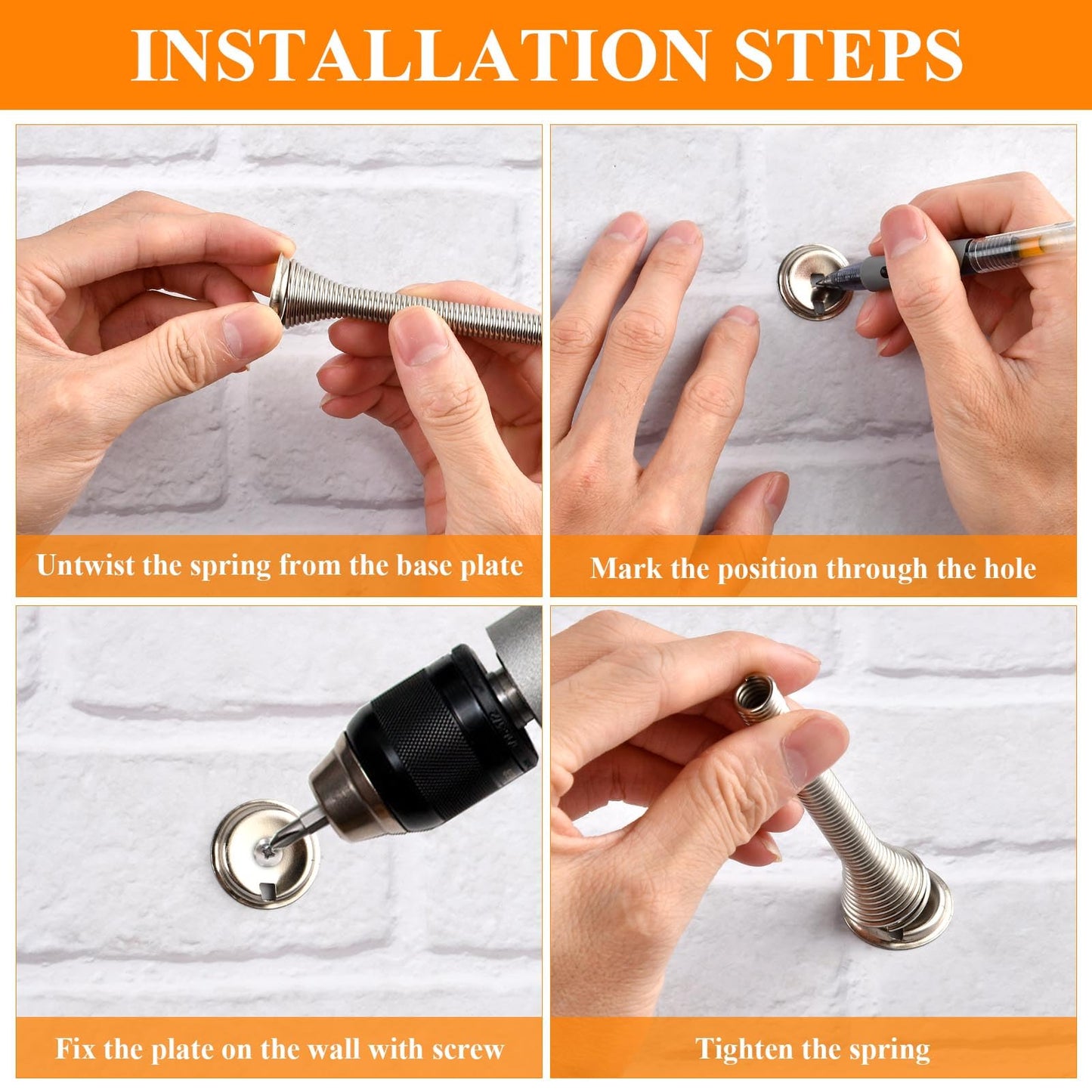 INSTALLATION STEPS

Untwist the spring from the base plate

Mark the position through the hole

Fix the plate on the wall with screw

Tighten the spring