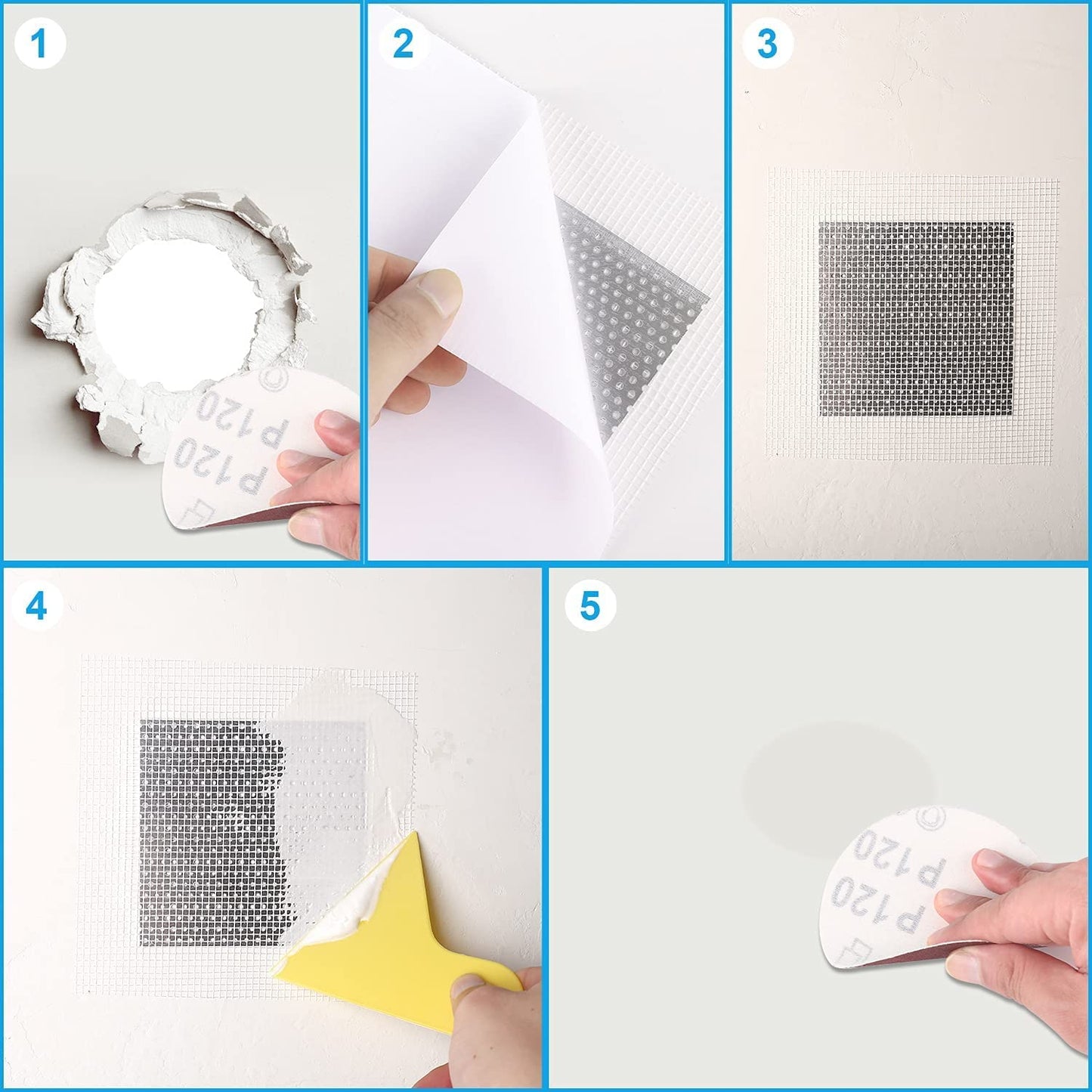 1

P120
P120

2

3

4

5

P120
P120