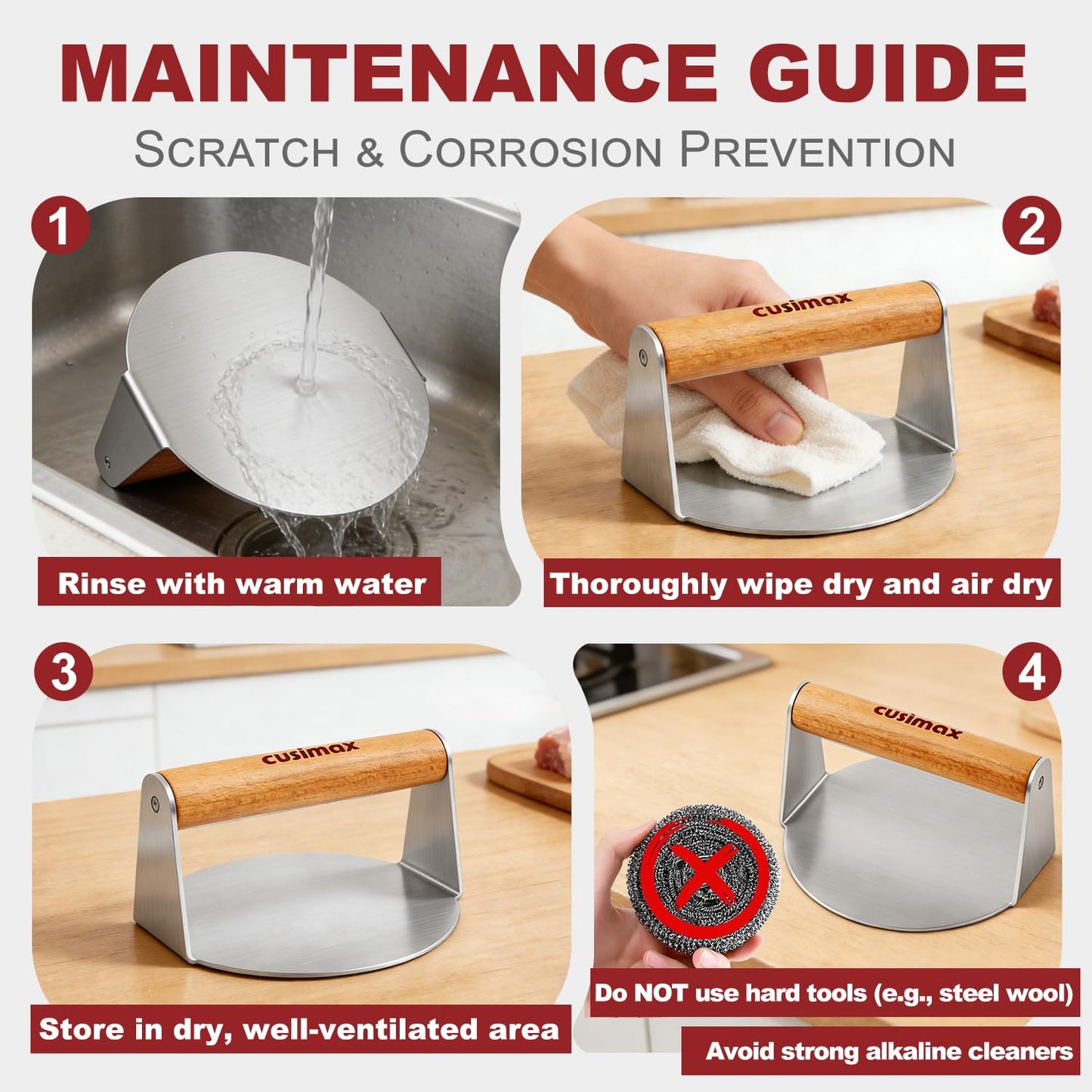 MAINTENANCE GUIDE
SCRATCH & CORROSION PREVENTION

1
Rinse with warm water

2
cusimax
Thoroughly wipe dry and air dry

3
cusimax
Store in dry, well-ventilated area

4
cusimax
Do NOT use hard tools (e.g., steel wool)
Avoid strong alkaline cleaners