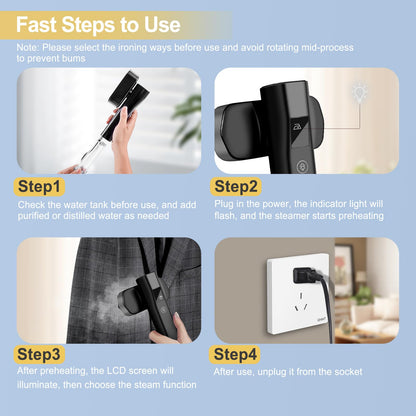 Fast Steps to Use

Note: Please select the ironing ways before use and avoid rotating mid-process to prevent bums

Step1

Check the water tank before use, and add purified or distilled water as needed

Step2

Plug in the power, the indicator light will flash, and the steamer starts preheating

Step3

After preheating, the LCD screen will illuminate, then choose the steam function

Step4

After use, unplug it from the socket