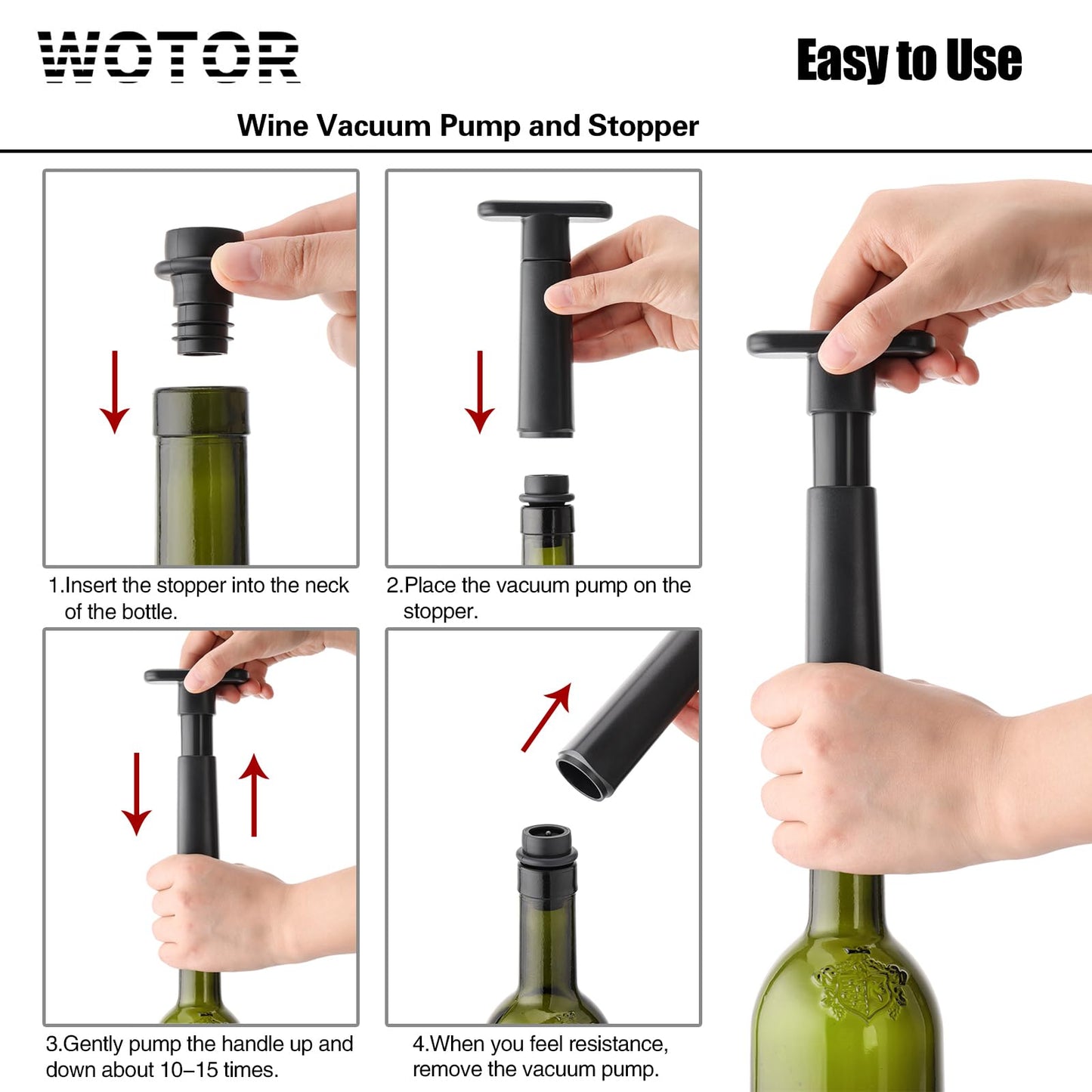 WOTOR

Easy to Use

Wine Vacuum Pump and Stopper

1.Insert the stopper into the neck of the bottle.

2.Place the vacuum pump on the stopper.

3.Gently pump the handle up and down about 10–15 times.

4.When you feel resistance, remove the vacuum pump.