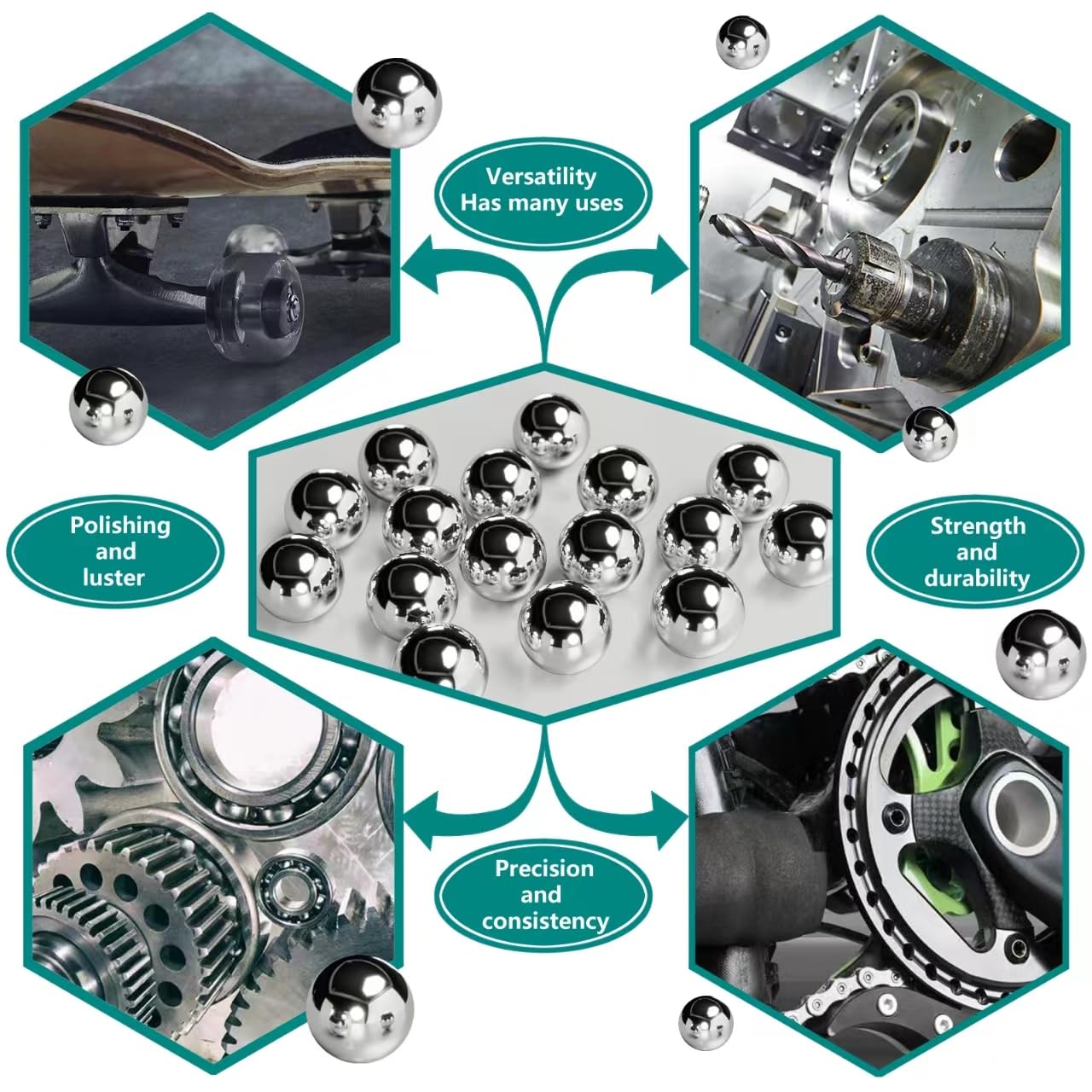 Versatility
Has many uses

Polishing
and
luster

Strength
and
durability

Precision
and
consistency