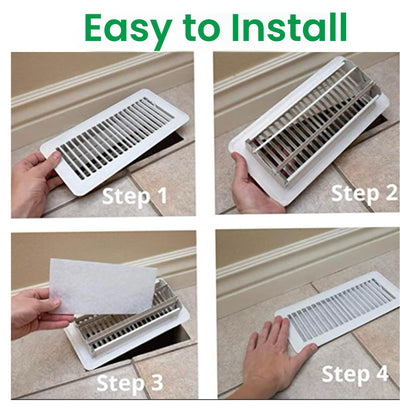 Easy to Install

Step 1

Step 2

Step 3

Step 4