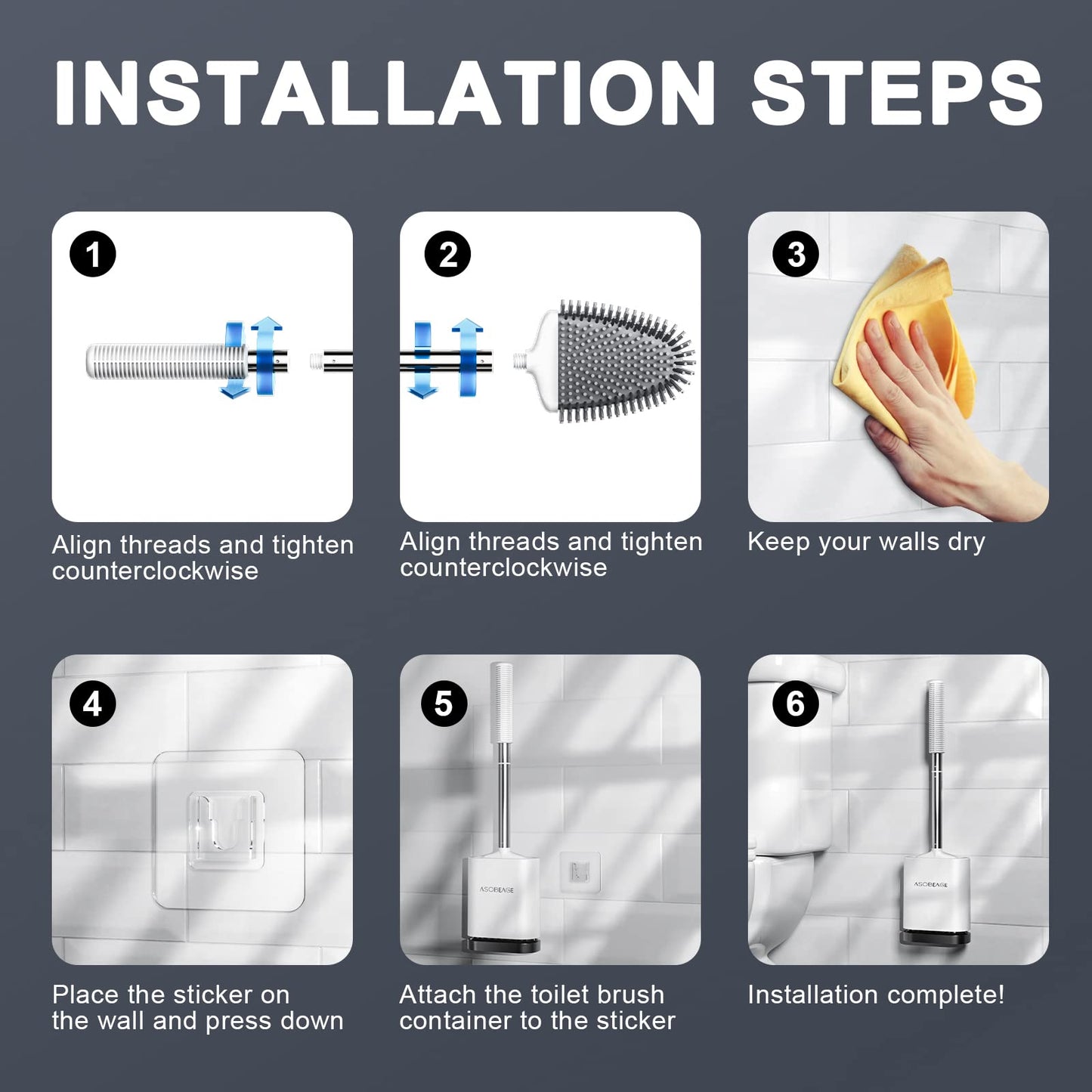 INSTALLATION STEPS

1

Align threads and tighten counterclockwise

2

Align threads and tighten counterclockwise

3

Keep your walls dry

4

Place the sticker on the wall and press down

5

ASOBEAGE

Attach the toilet brush container to the sticker

6

ASOBEAGE

Installation complete!