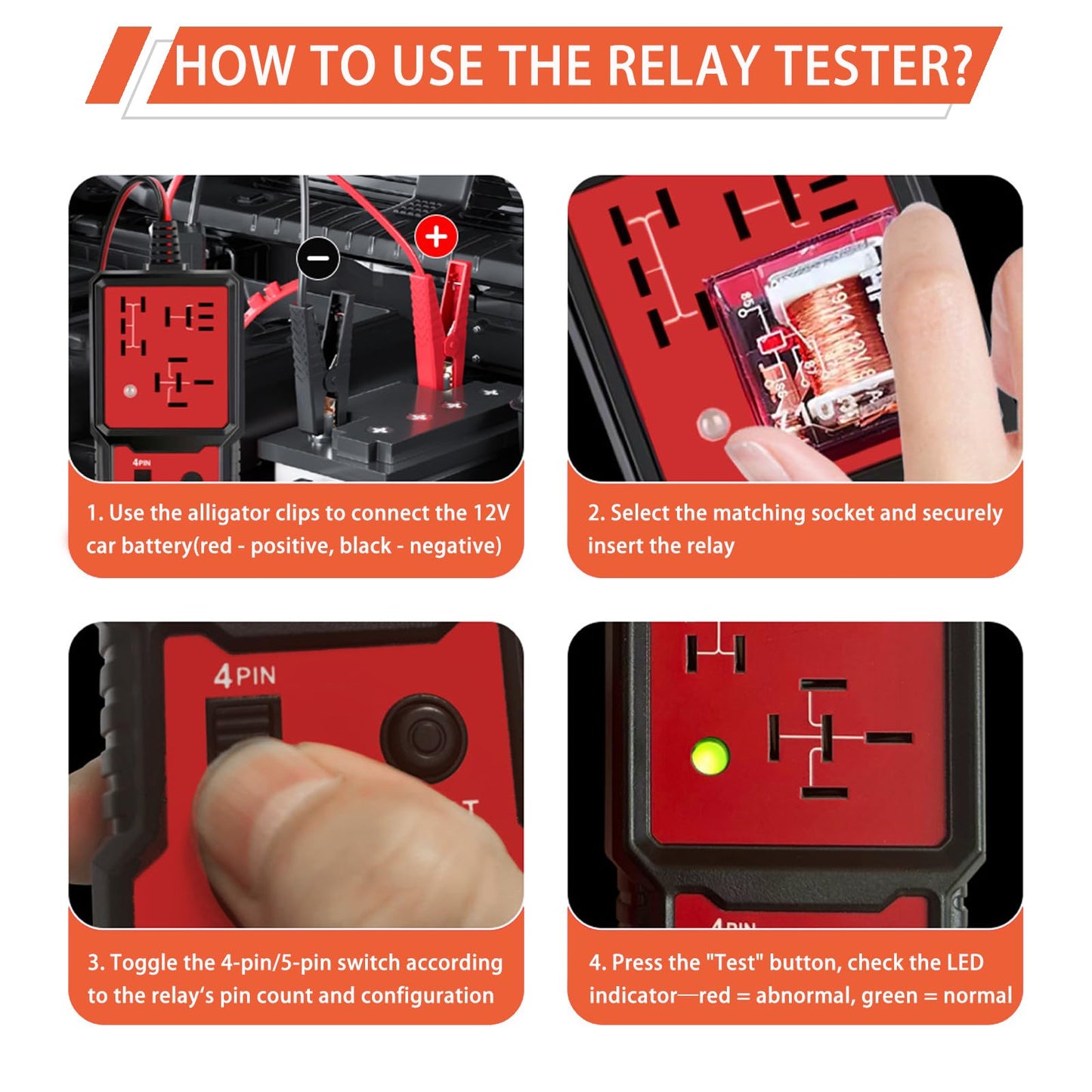 HOW TO USE THE RELAY TESTER?

4PIN

1. Use the alligator clips to connect the 12V car battery(red - positive, black - negative)

2. Select the matching socket and securely insert the relay

4PIN

3. Toggle the 4-pin/5-pin switch according to the relay's pin count and configuration

4. Press the "Test" button, check the LED indicator—red = abnormal, green = normal