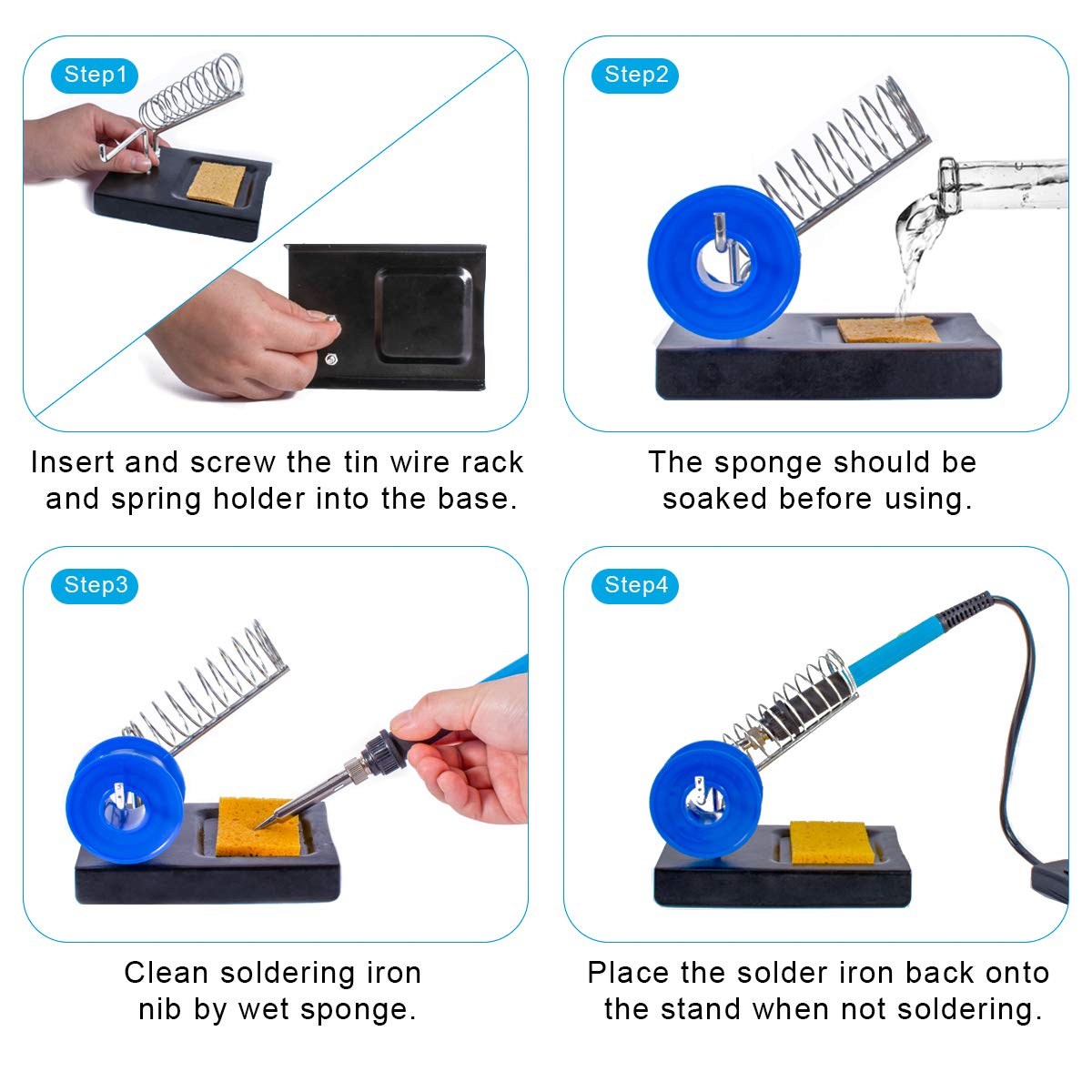 Step1

Insert and screw the tin wire rack and spring holder into the base.

Step2

The sponge should be soaked before using.

Step3

Clean soldering iron nib by wet sponge.

Step4

Place the solder iron back onto the stand when not soldering.