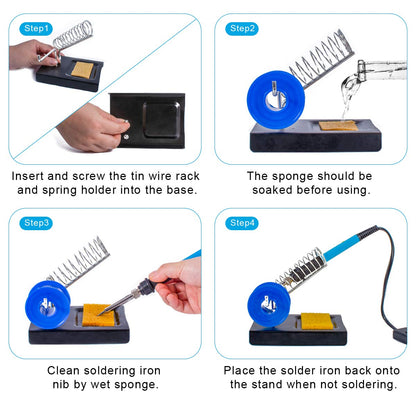 Step1

Insert and screw the tin wire rack and spring holder into the base.

Step2

The sponge should be soaked before using.

Step3

Clean soldering iron nib by wet sponge.

Step4

Place the solder iron back onto the stand when not soldering.