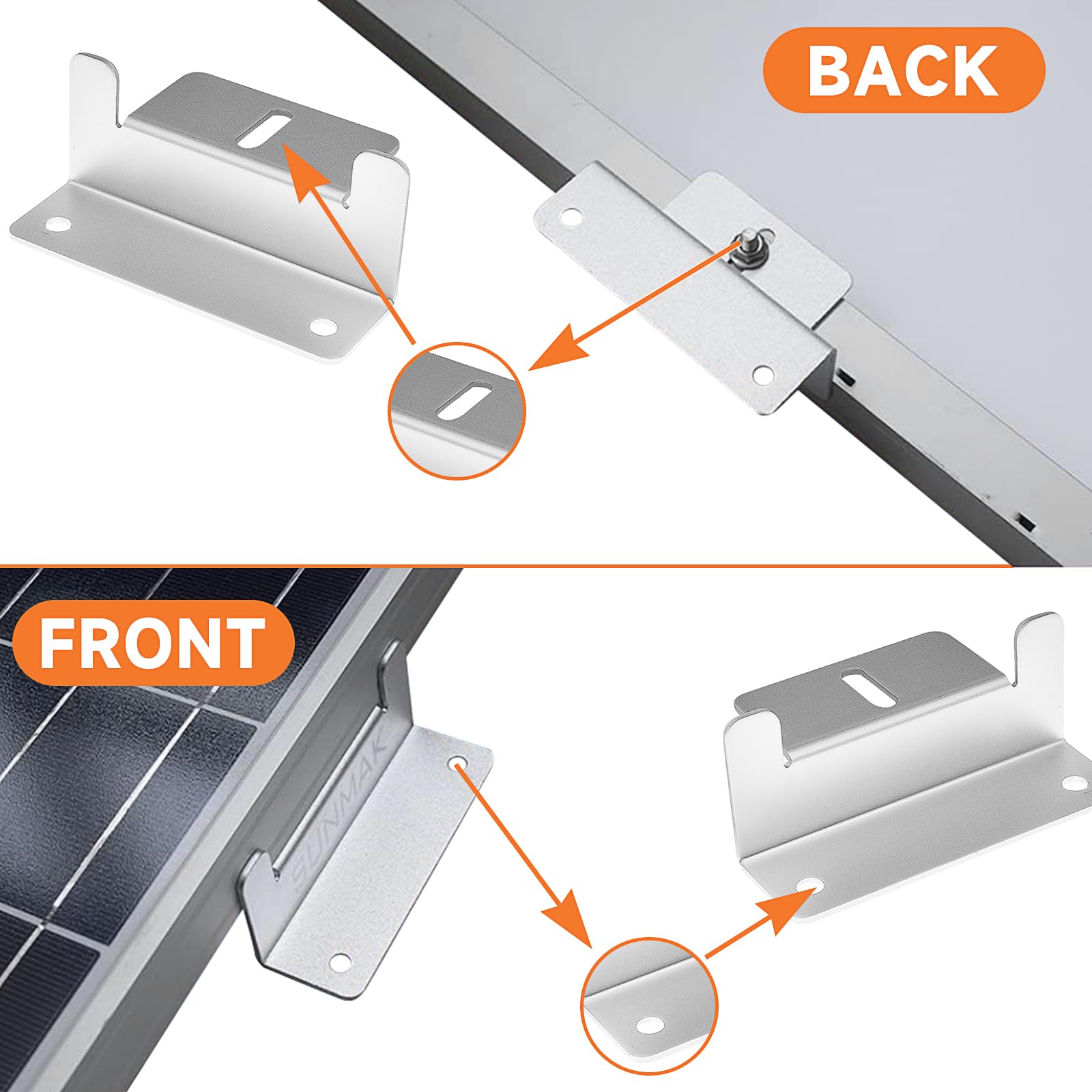 BACK

FRONT

SUNMAK